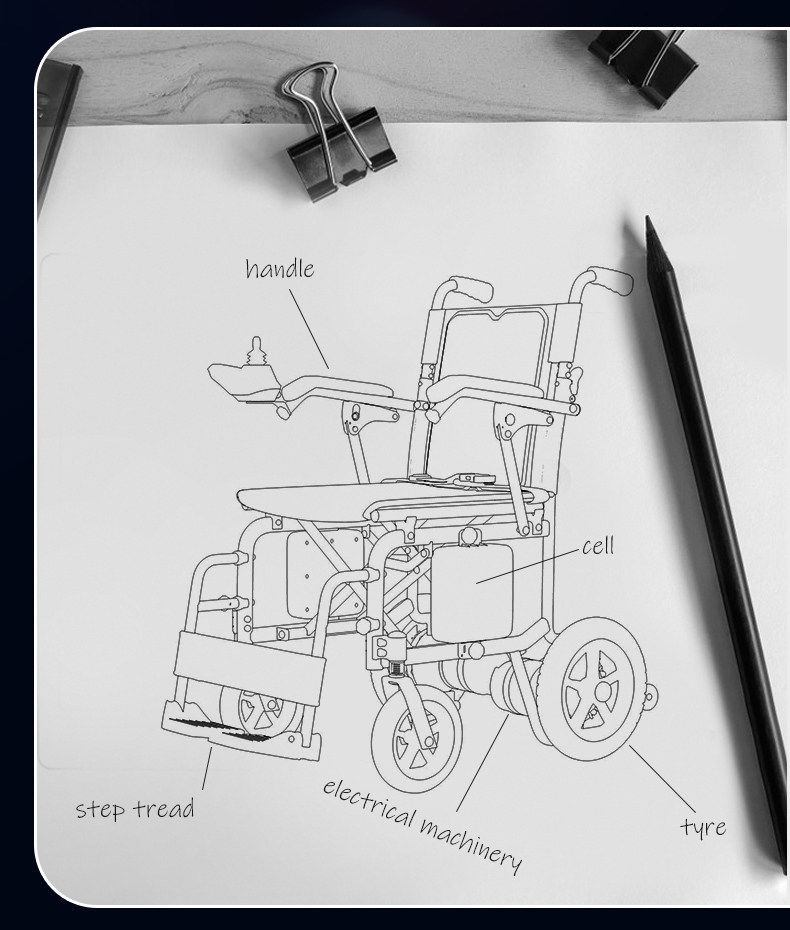 handle

cell

step tread

electrical machinery

tyre