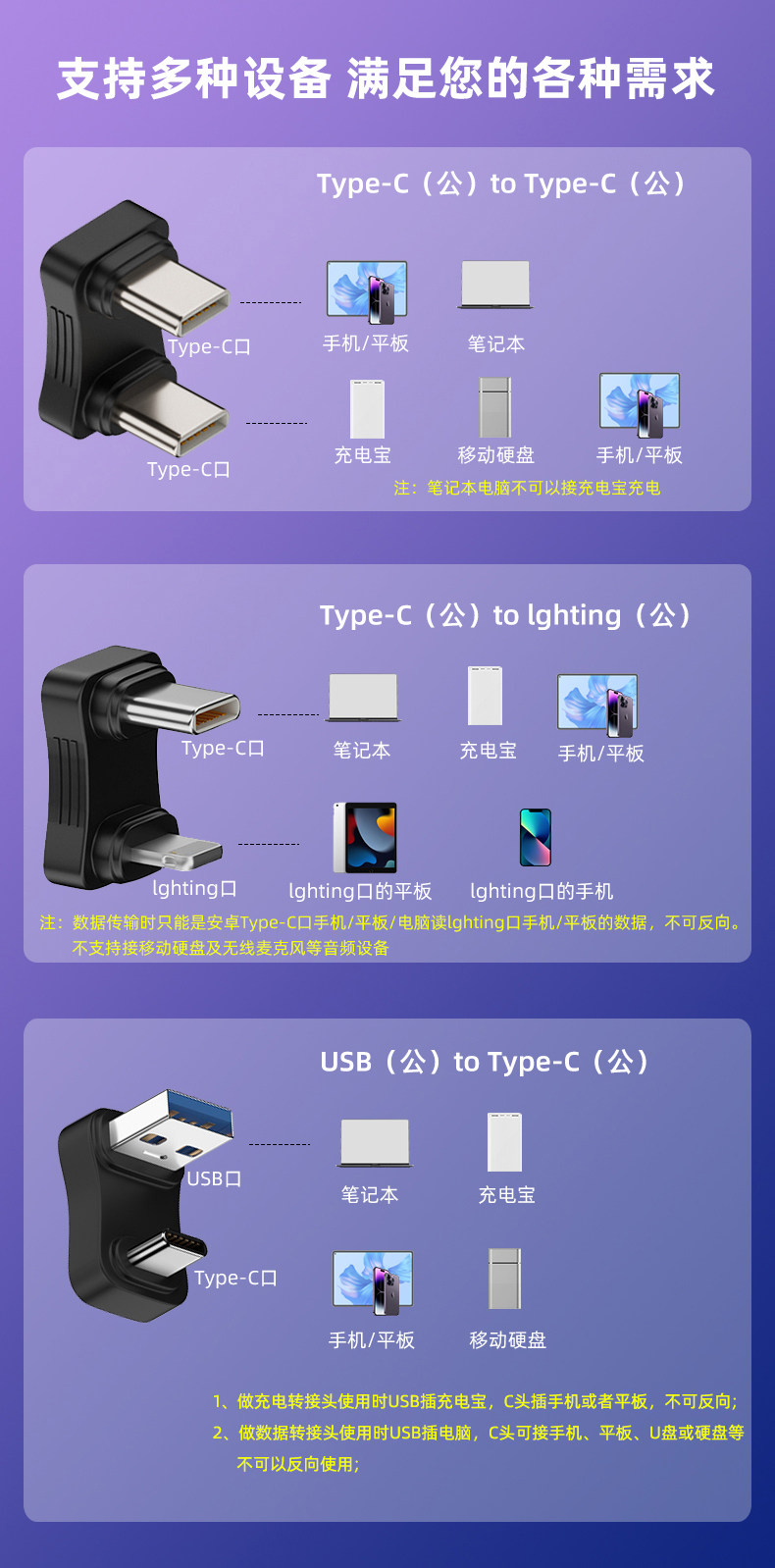 支持多种设备 满足您的各种需求

Type-C（公）to Type-C（公）

Type-C口

手机/平板

笔记本

Type-C口

充电宝

移动硬盘

手机/平板

注：笔记本电脑不可以接充电宝充电

Type-C（公）to lghting（公）

Type-C口

笔记本

充电宝

手机/平板

lghting口

lghting口的平板

lghting口的手机

注：数据传输时只能是安卓Type-C口手机/平板/电脑读lghting口手机/平板的数据，不可反向。不支持接移动硬盘及无线麦克风等音频设备

USB（公）to Type-C（公）

USB口

笔记本

充电宝

Type-C口

手机/平板

移动硬盘

1、做充电转接头使用时USB插充电宝，C头插手机或者平板，不可反向;

2、做数据转接头使用时USB插电脑，C头可接手机、平板、U盘或硬盘等不可以反向使用;