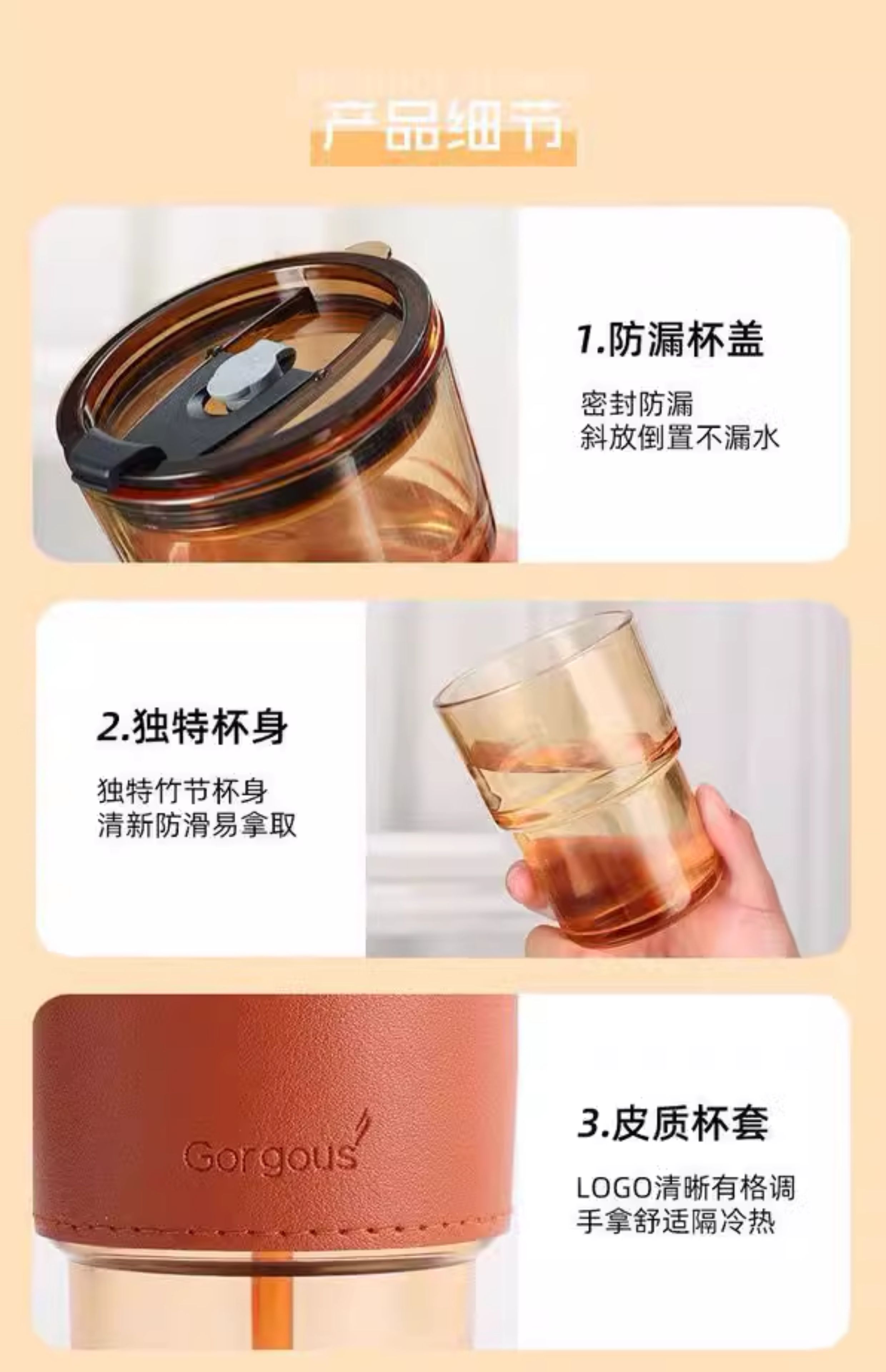 产品细节

1.防漏杯盖

密封防漏
斜放倒置不漏水

2.独特杯身

独特竹节杯身
清新防滑易拿取

Gorgous

3.皮质杯套

LOGO清晰有格调
手拿舒适隔冷热