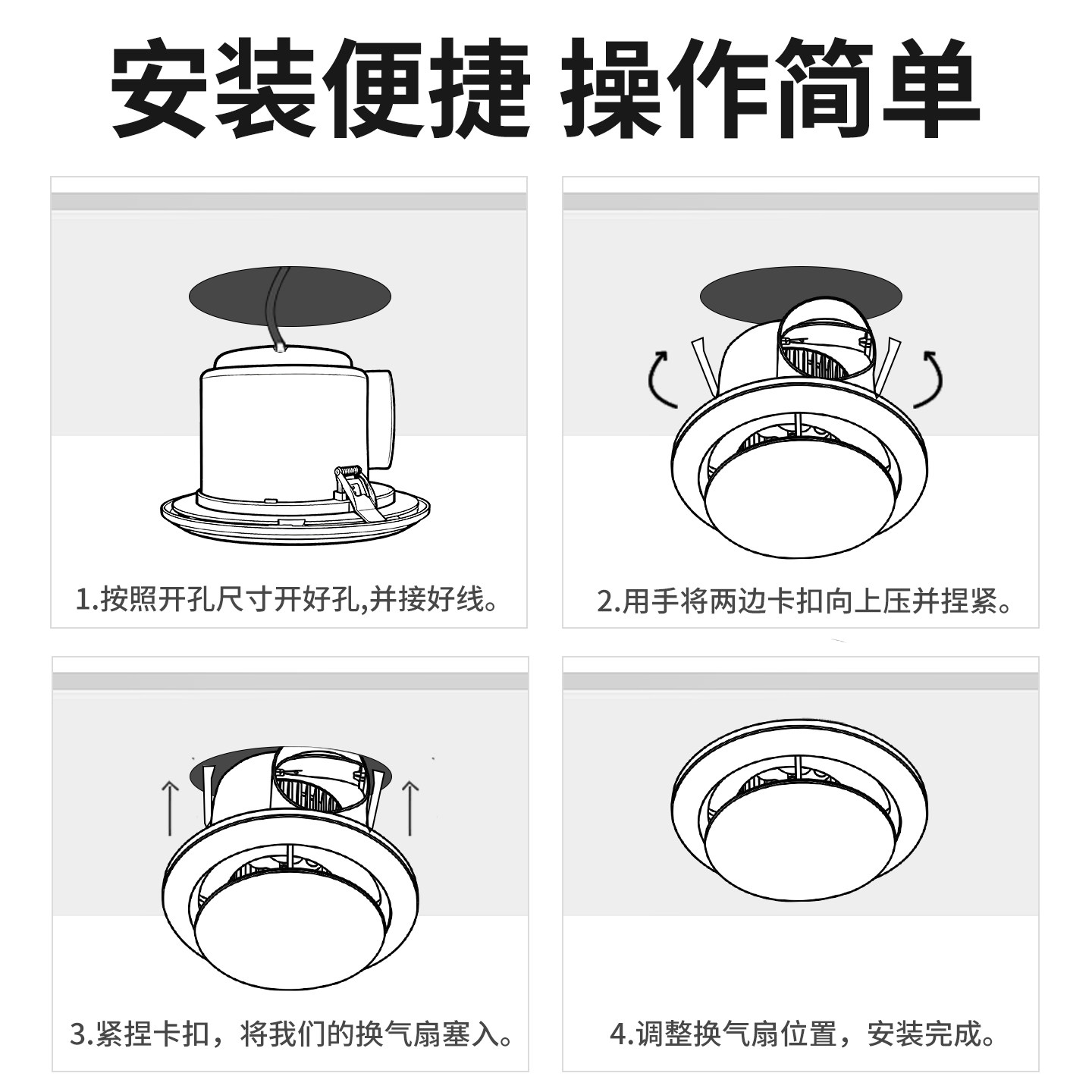 安装便捷 操作简单

1.按照开孔尺寸开好孔,并接好线。

2.用手将两边卡扣向上压并捏紧。

3.紧捏卡扣，将我们的换气扇塞入。

4.调整换气扇位置，安装完成。