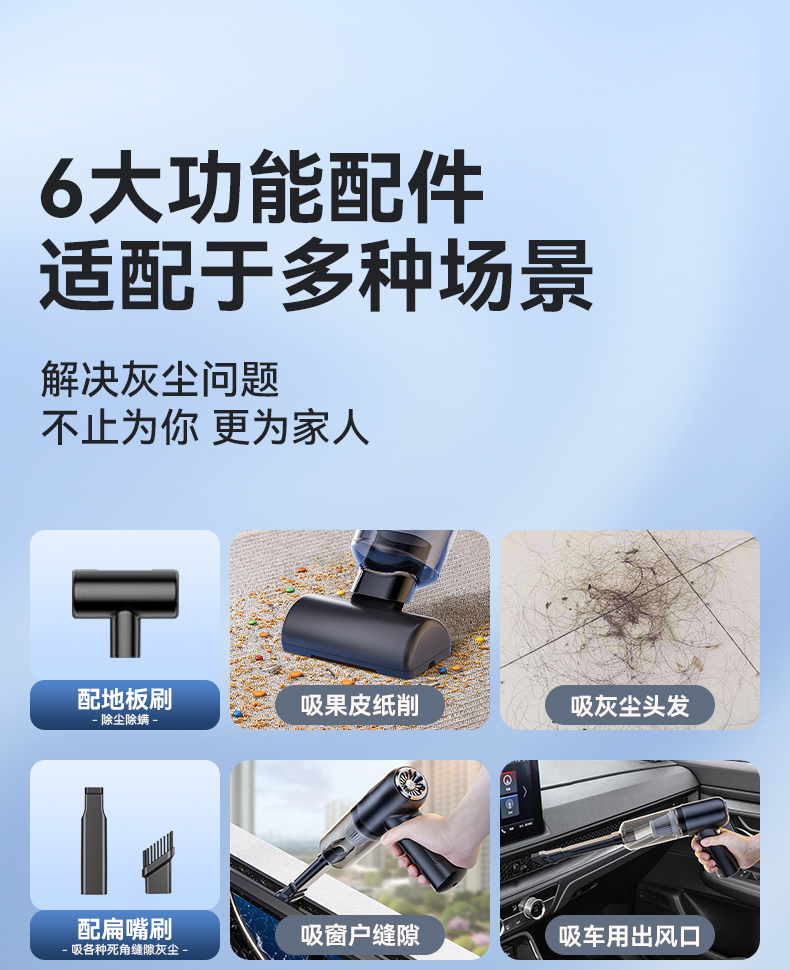 6大功能配件
适配于多种场景

解决灰尘问题
不止为你 更为家人

配地板刷
- 除尘除螨 -

吸果皮纸削

吸灰尘头发

配扁嘴刷
- 吸各种死角缝隙灰尘 -

吸窗户缝隙

吸车用出风口