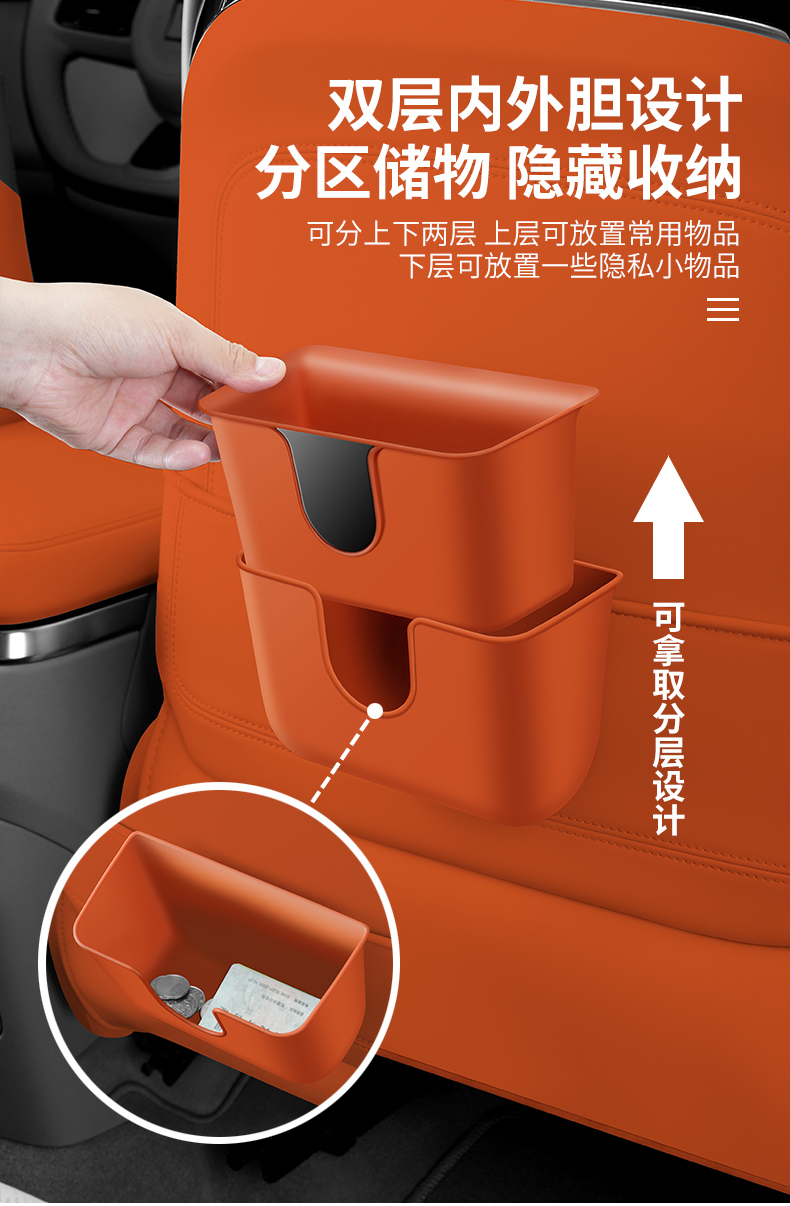 双层内外胆设计
分区储物 隐藏收纳

可分上下两层 上层可放置常用物品
下层可放置一些隐私小物品

可拿取分层设计