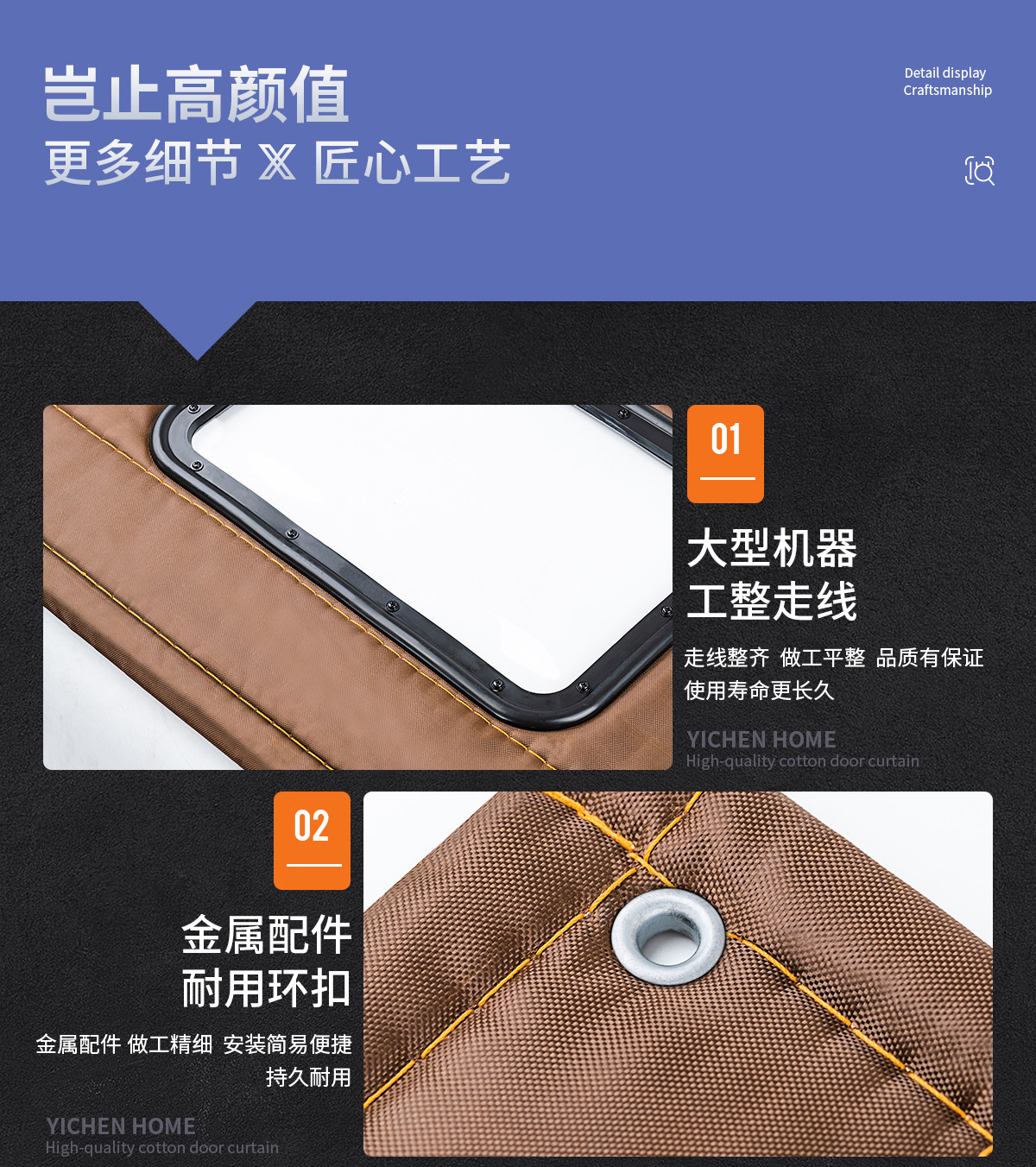 岂止高颜值
更多细节 X 匠心工艺

Detail display
Craftsmanship

01

大型机器
工整走线

走线整齐 做工平整 品质有保证
使用寿命更长久

YICHEN HOME
High-quality cotton door curtain

02

金属配件
耐用环扣

金属配件 做工精细 安装简易便捷
持久耐用

YICHEN HOME
High-quality cotton door curtain