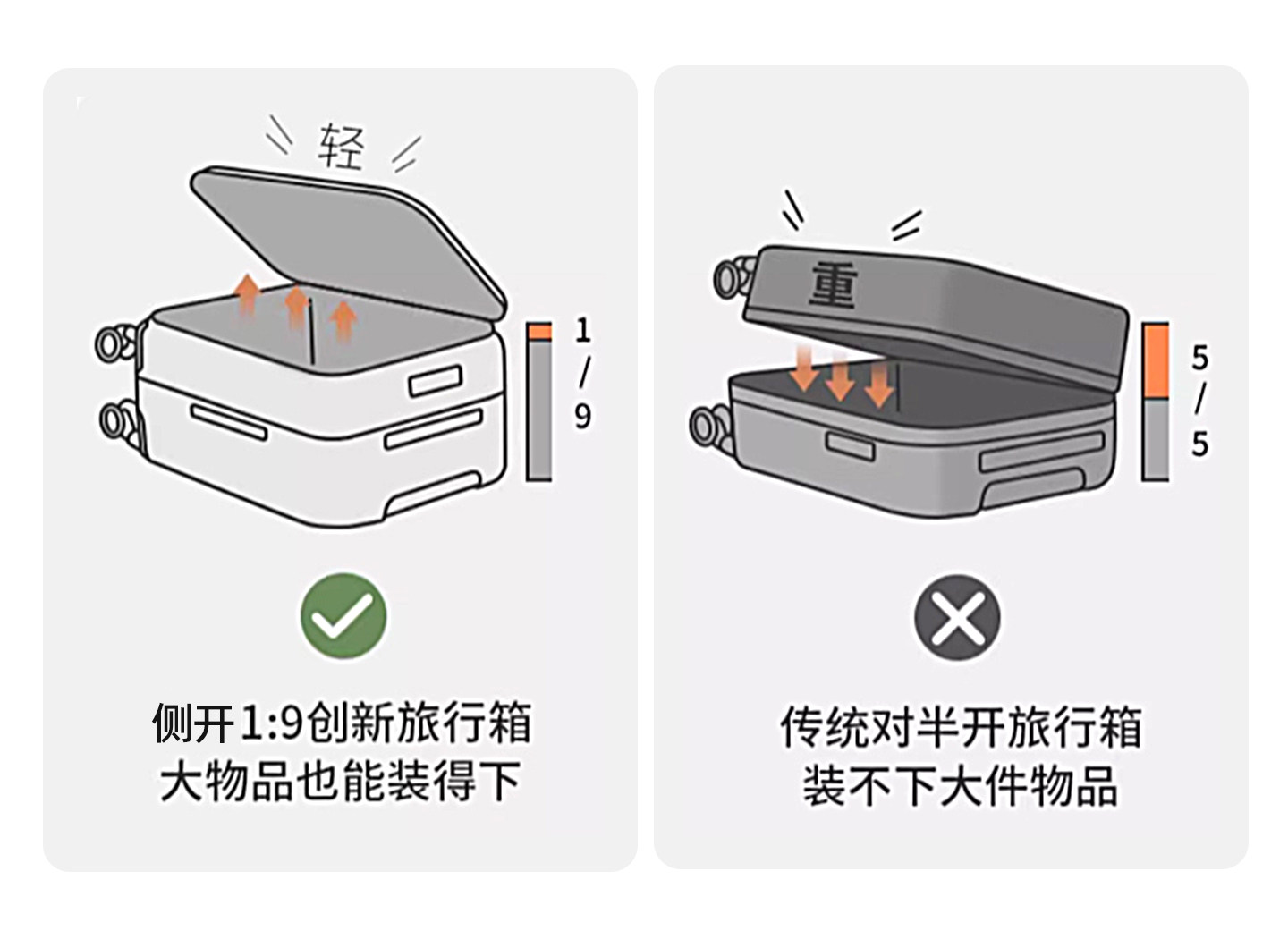 轻

1
/
9

侧开1:9创新旅行箱
大物品也能装得下

重

5
/
5

传统对半开旅行箱
装不下大件物品