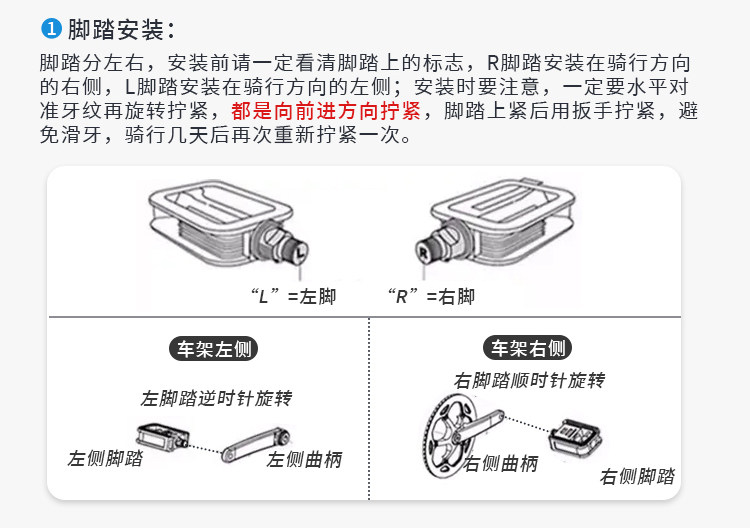 1 脚踏安装：

脚踏分左右，安装前请一定看清脚踏上的标志，R脚踏安装在骑行方向的右侧，L脚踏安装在骑行方向的左侧；安装时要注意，一定要水平对准牙纹再旋转拧紧，都是向前进方向拧紧，脚踏上紧后用扳手拧紧，避免滑牙，骑行几天后再次重新拧紧一次。

L

R

“L”=左脚

“R”=右脚

车架左侧

左脚踏逆时针旋转

左侧脚踏

左侧曲柄

车架右侧

右脚踏顺时针旋转

右侧曲柄

右侧脚踏