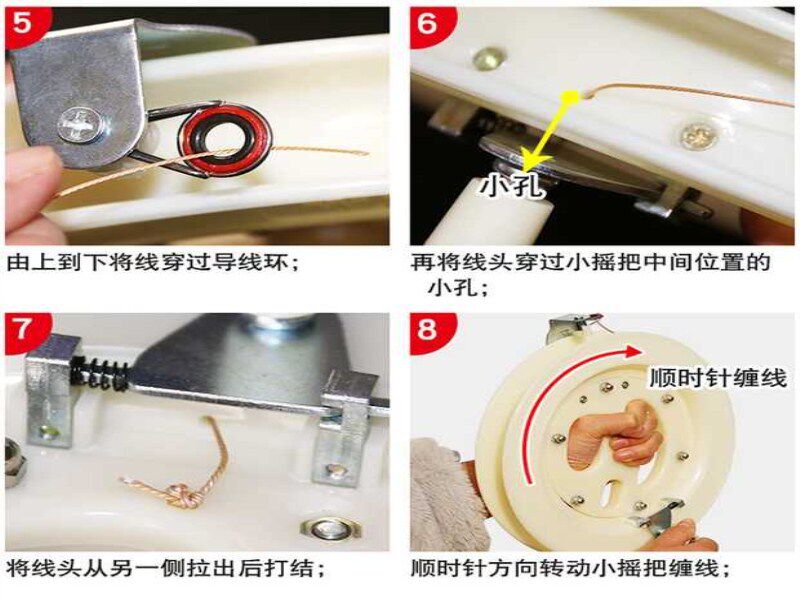 5

由上到下将线穿过导线环；

6

小孔

再将线头穿过小摇把中间位置的小孔；

7

将线头从另一侧拉出后打结；

8

顺时针缠线

顺时针方向转动小摇把缠线；