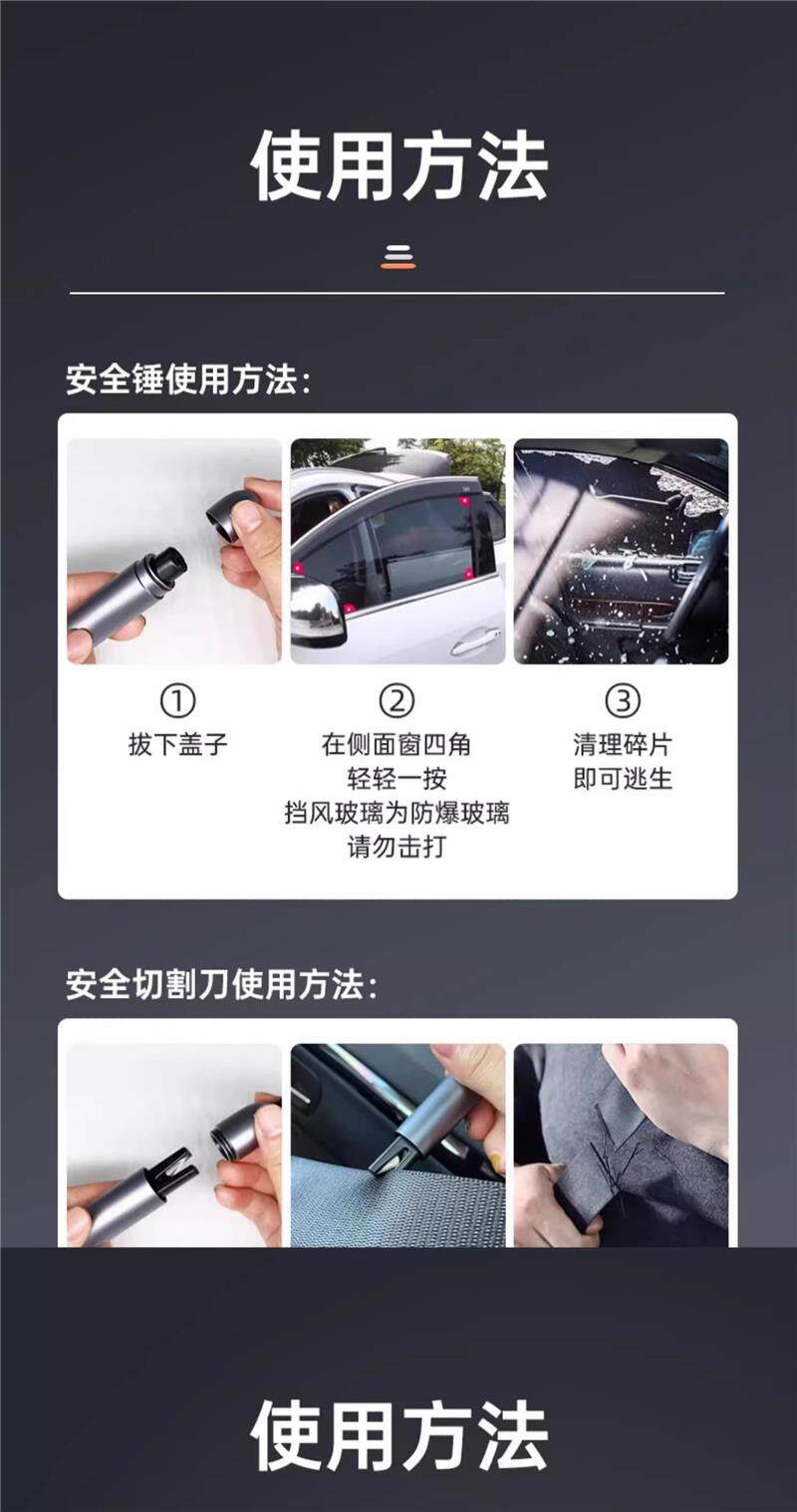 使用方法

安全锤使用方法：

①
拔下盖子

②
在侧面窗四角
轻轻一按
挡风玻璃为防爆玻璃
请勿击打

③
清理碎片
即可逃生

安全切割刀使用方法：

使用方法