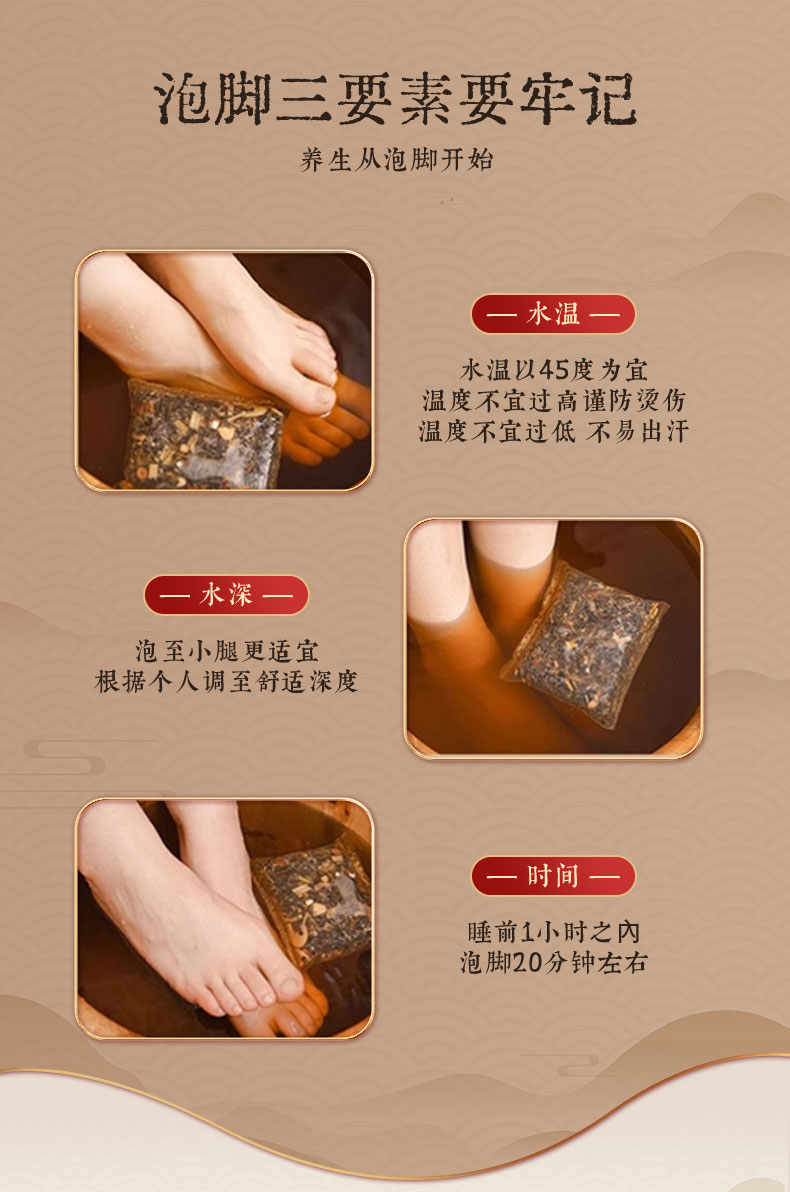 泡脚三要素要牢记

养生从泡脚开始

— 水温 —

水温以45度为宜
温度不宜过高谨防烫伤
温度不宜过低 不易出汗

— 水深 —

泡至小腿更适宜
根据个人调至舒适深度

— 时间 —

睡前1小时之内
泡脚20分钟左右