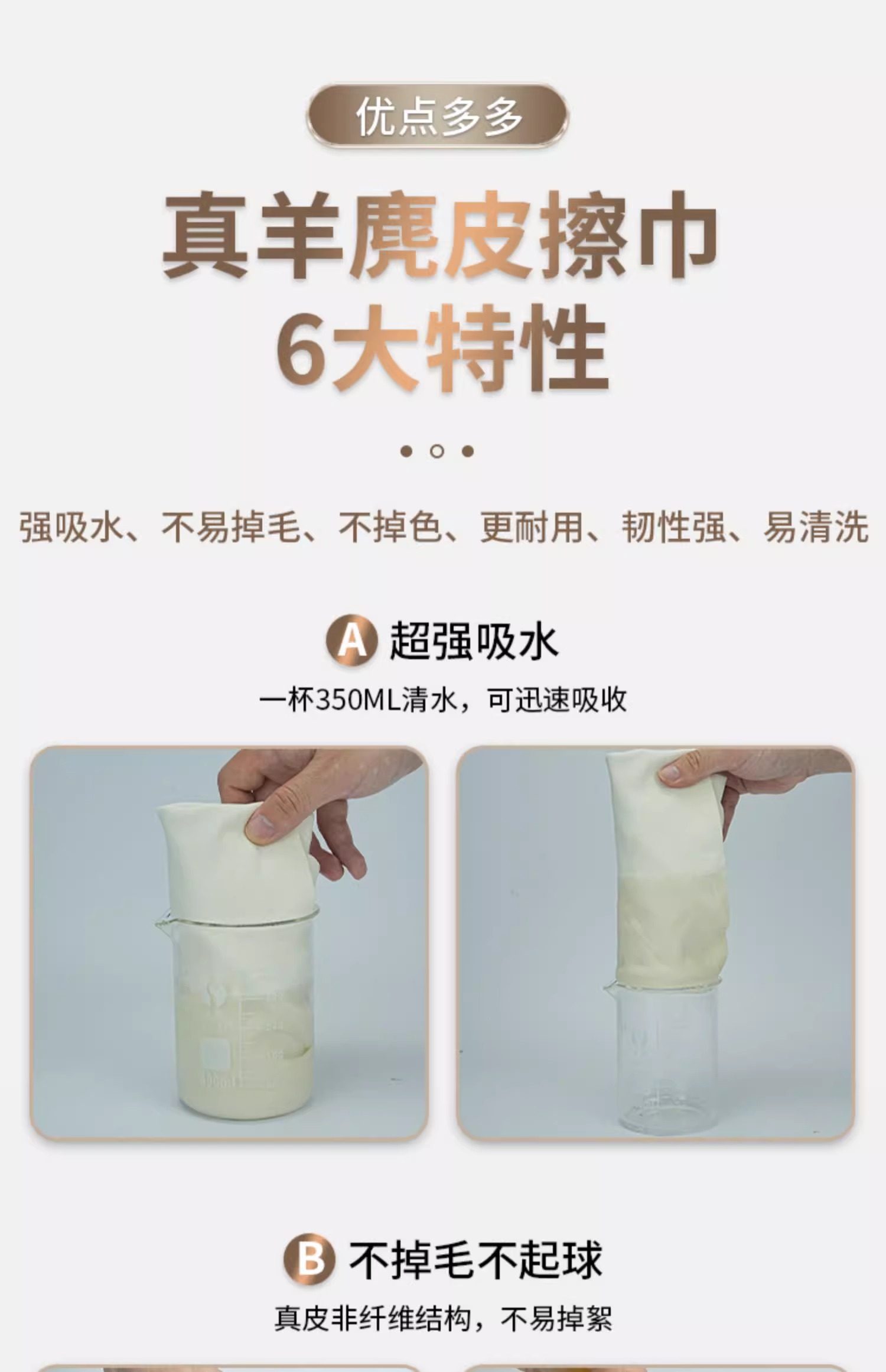 优点多多

真羊麂皮擦巾
6大特性

强吸水、不易掉毛、不掉色、更耐用、韧性强、易清洗

A 超强吸水

一杯350ML清水，可迅速吸收

B 不掉毛不起球

真皮非纤维结构，不易掉絮