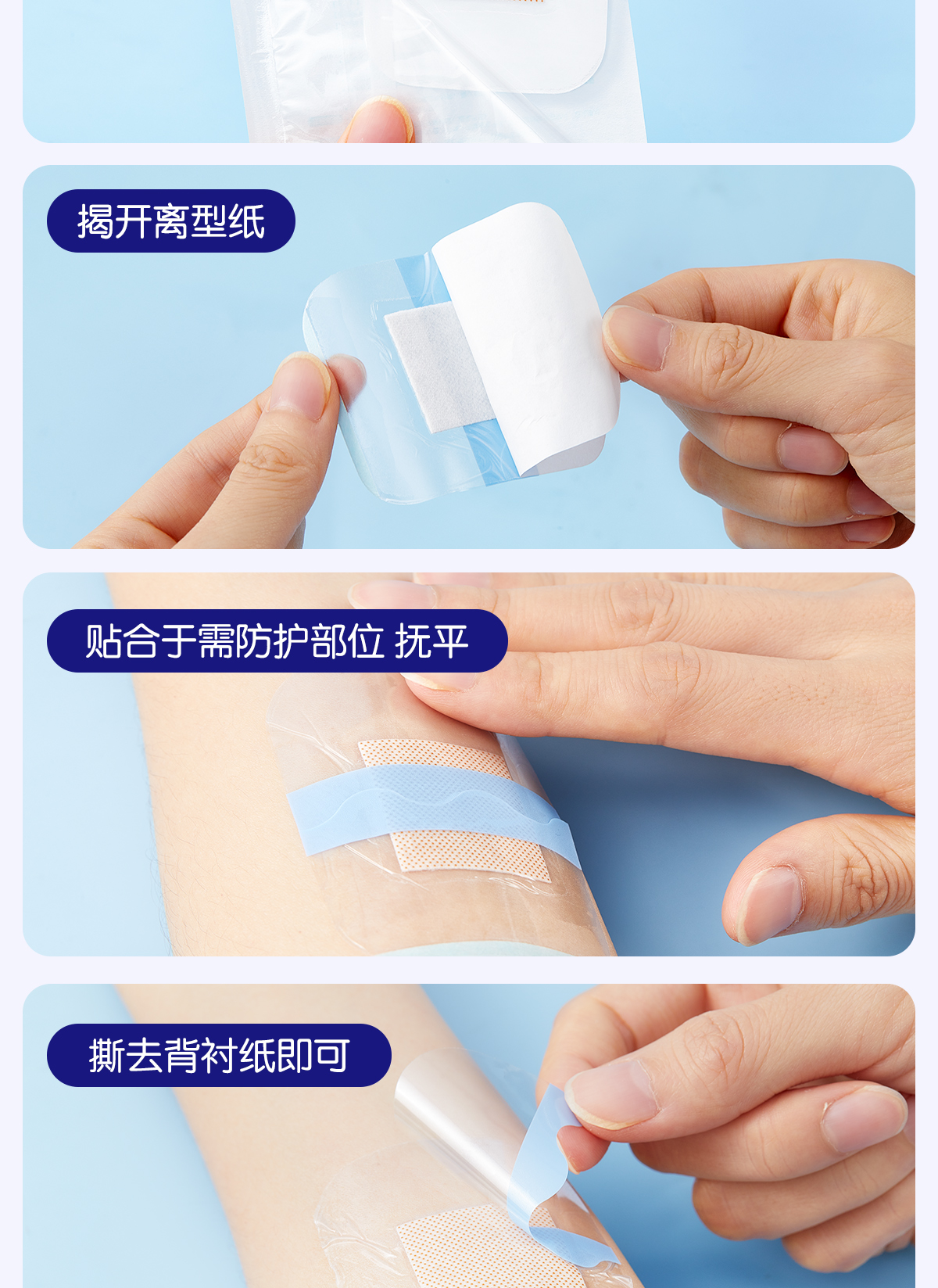 揭开离型纸

贴合于需防护部位 抚平

撕去背衬纸即可