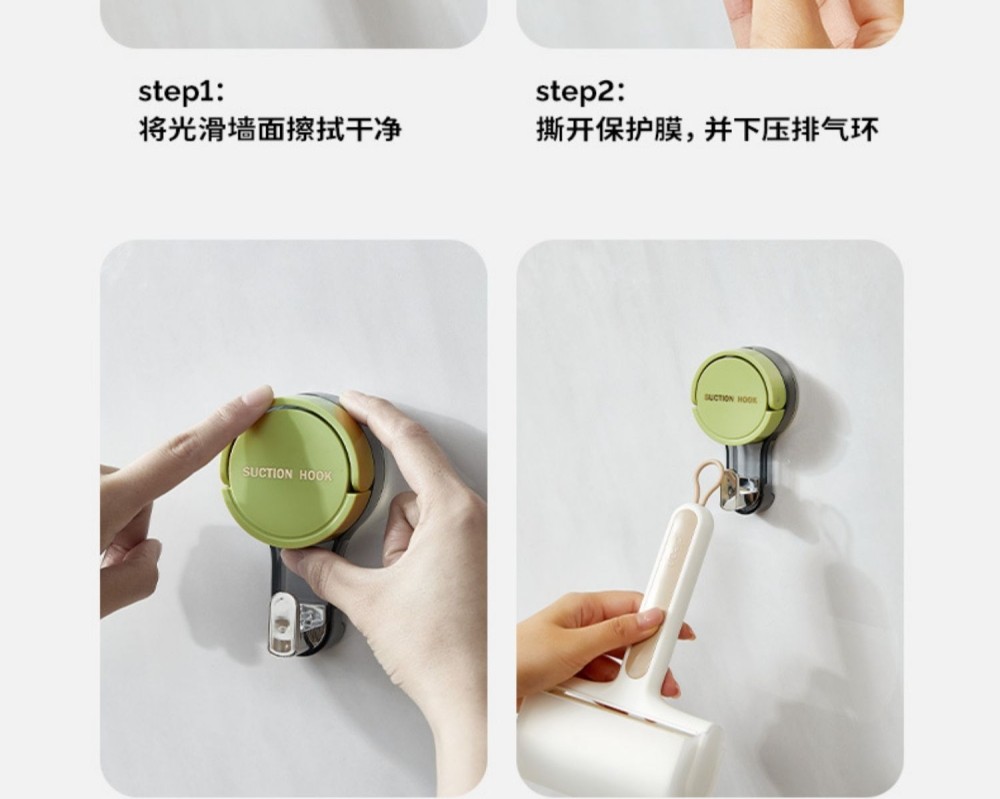 step1:
将光滑墙面擦拭干净

step2:
撕开保护膜，并下压排气环

SUCTION HOOK

SUCTION HOOK