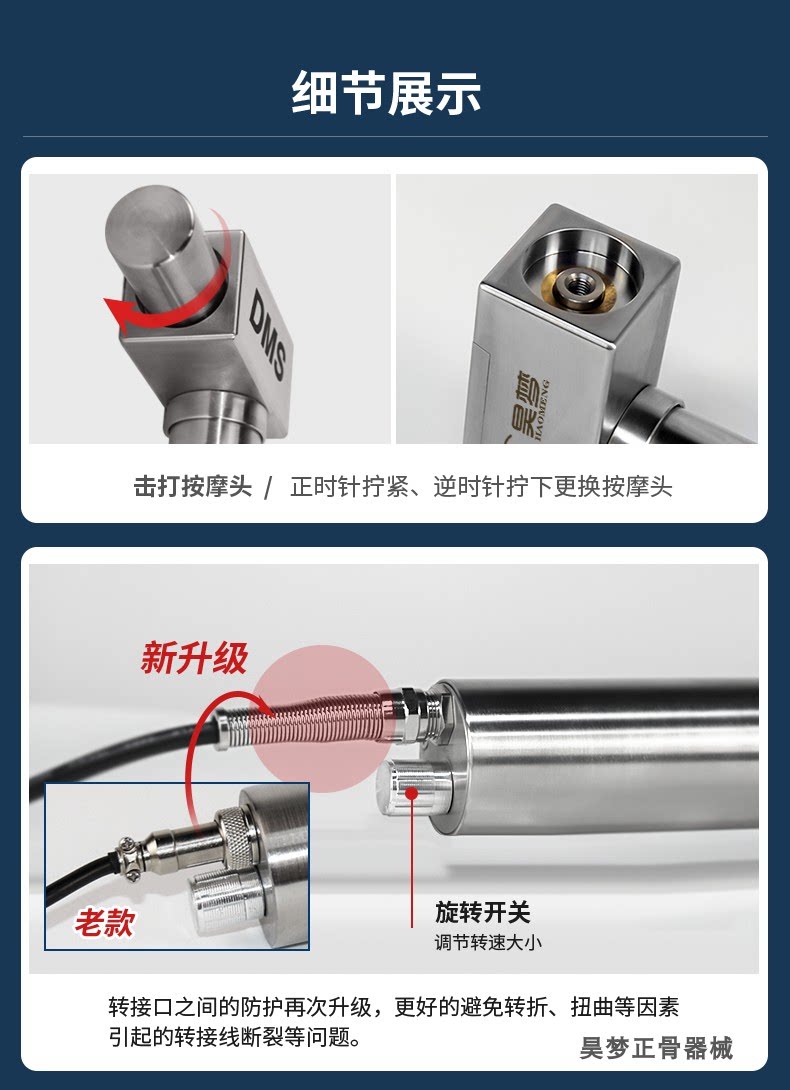 细节展示

DMS

昊梦
HAOMENG

击打按摩头 / 正时针拧紧、逆时针拧下更换按摩头

新升级

老款

旋转开关
调节转速大小

转接口之间的防护再次升级，更好的避免转折、扭曲等因素引起的转接线断裂等问题。

昊梦正骨器械