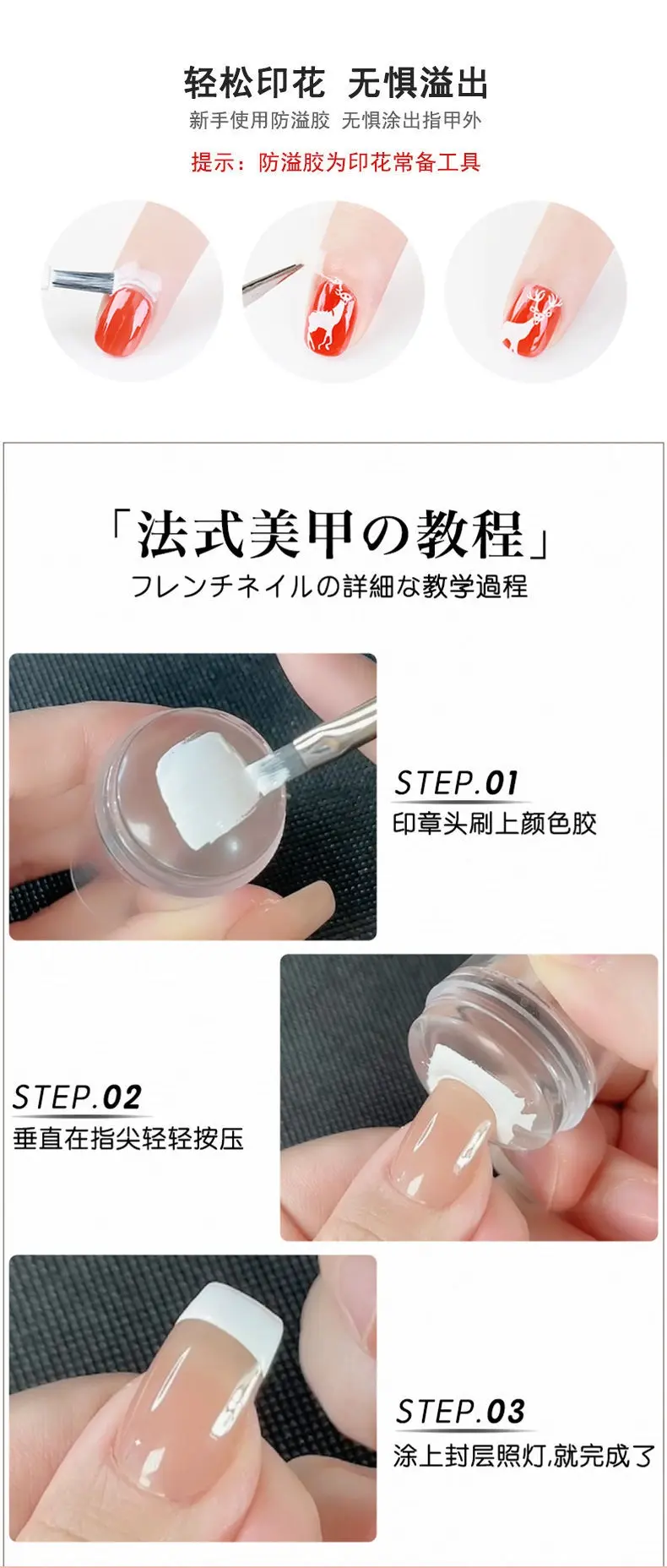 轻松印花 无惧溢出

新手使用防溢胶 无惧涂出指甲外

提示：防溢胶为印花常备工具

「法式美甲の教程」

フレンチネイルの詳細な教学過程

STEP.01

印章头刷上颜色胶

STEP.02

垂直在指尖轻轻按压

STEP.03

涂上封层照灯,就完成了