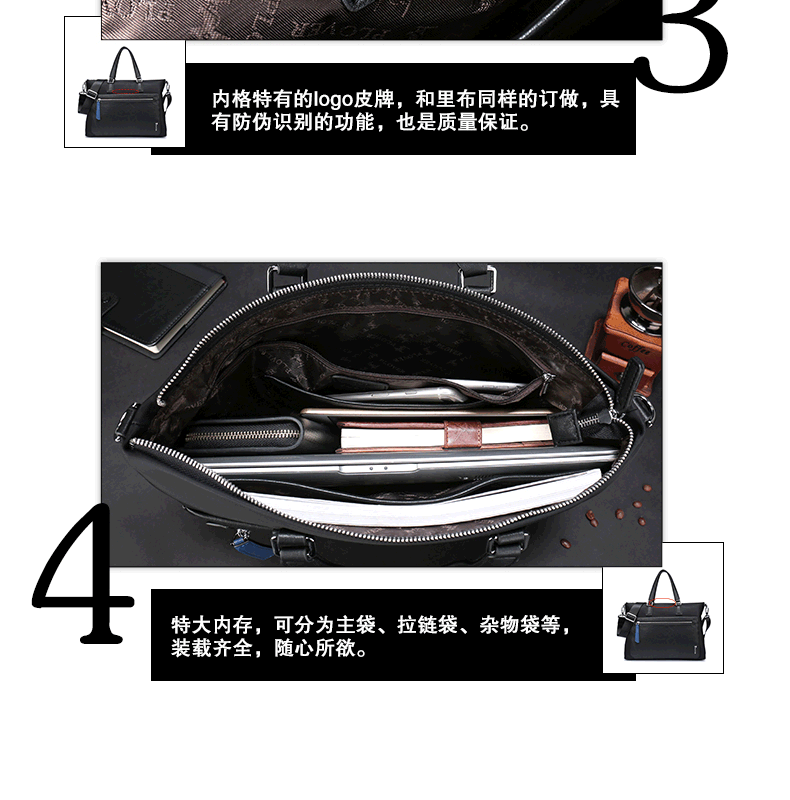 3

内格特有的logo皮牌，和里布同样的订做，具有防伪识别的功能，也是质量保证。

4

特大内存，可分为主袋、拉链袋、杂物袋等，装载齐全，随心所欲。