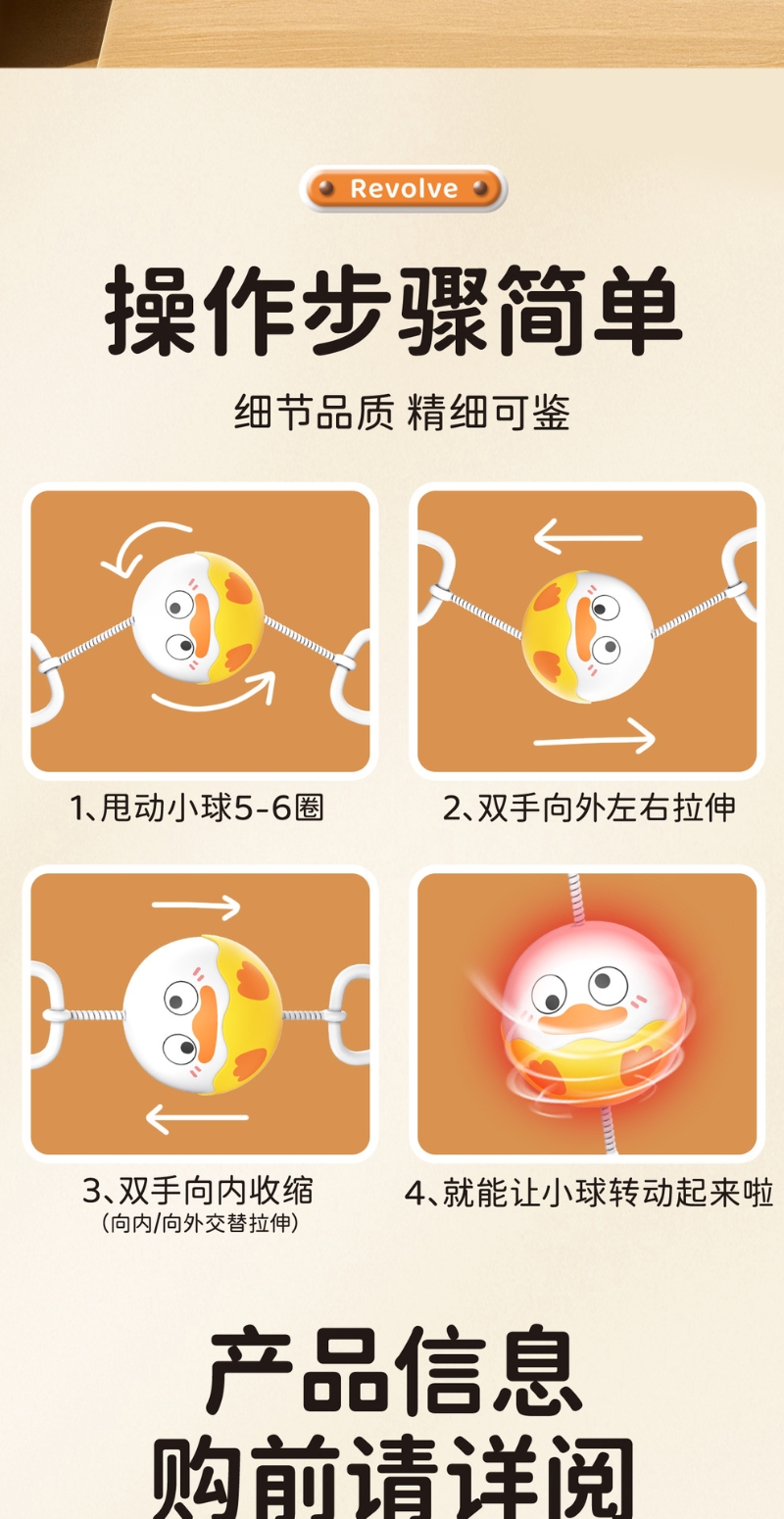 Revolve

操作步骤简单

细节品质 精细可鉴

1、甩动小球5-6圈

2、双手向外左右拉伸

3、双手向内收缩
(向内/向外交替拉伸)

4、就能让小球转动起来啦

产品信息
购前请详阅