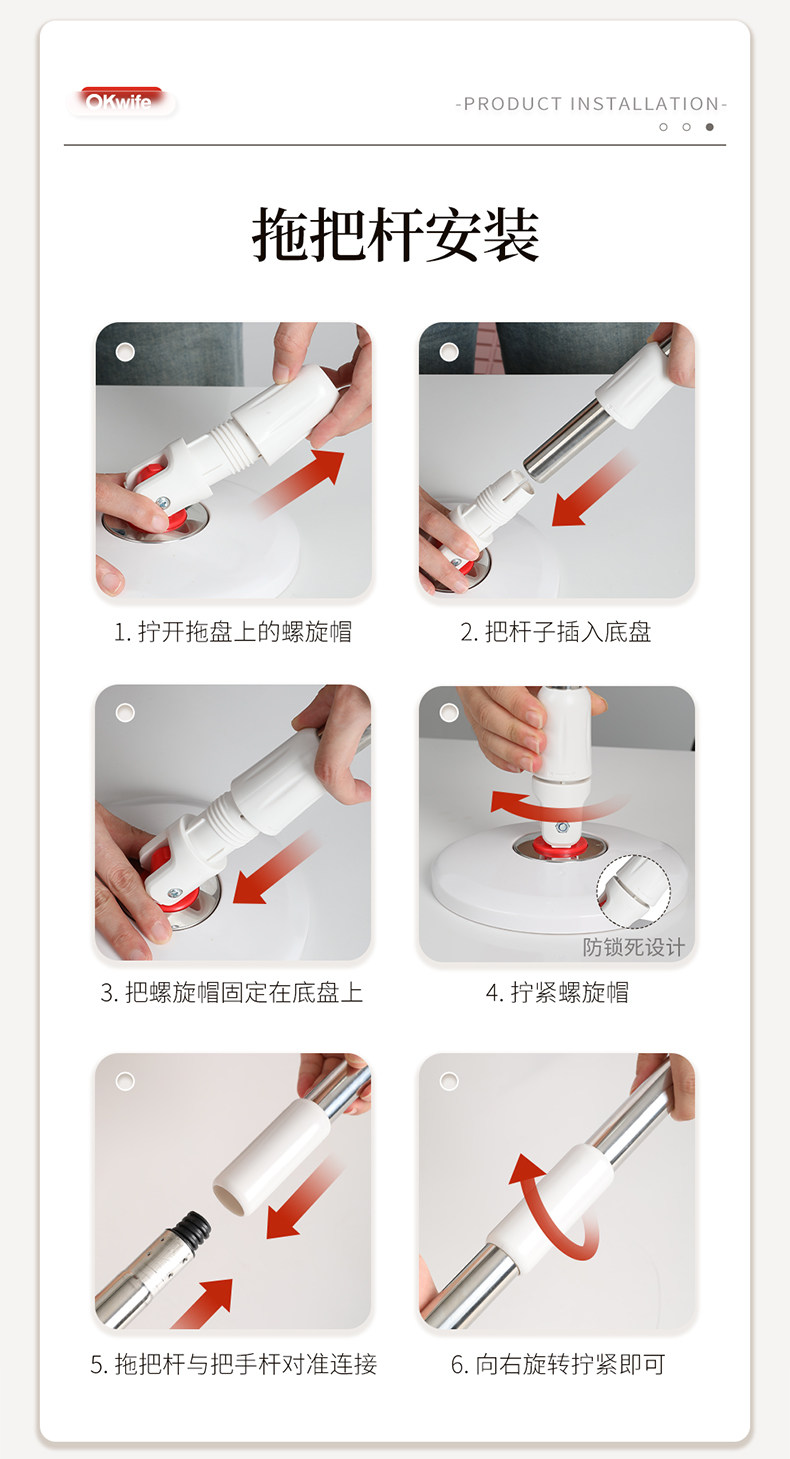 OKwife

-PRODUCT INSTALLATION-

拖把杆安装

1. 拧开拖盘上的螺旋帽

2. 把杆子插入底盘

3. 把螺旋帽固定在底盘上

防锁死设计

4. 拧紧螺旋帽

5. 拖把杆与把手杆对准连接

6. 向右旋转拧紧即可