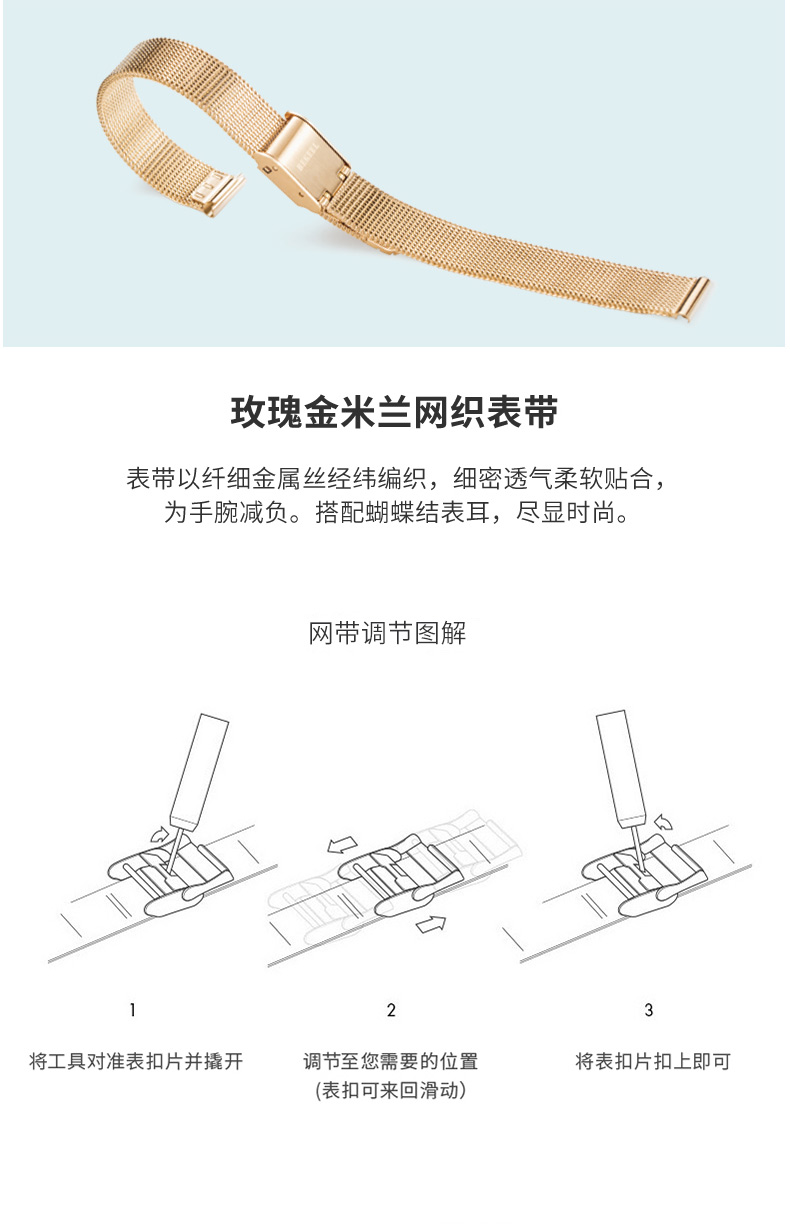 玫瑰金米兰网织表带

表带以纤细金属丝经纬编织，细密透气柔软贴合，为手腕减负。搭配蝴蝶结表耳，尽显时尚。

网带调节图解

1

将工具对准表扣片并撬开

2

调节至您需要的位置
(表扣可来回滑动)

3

将表扣片扣上即可