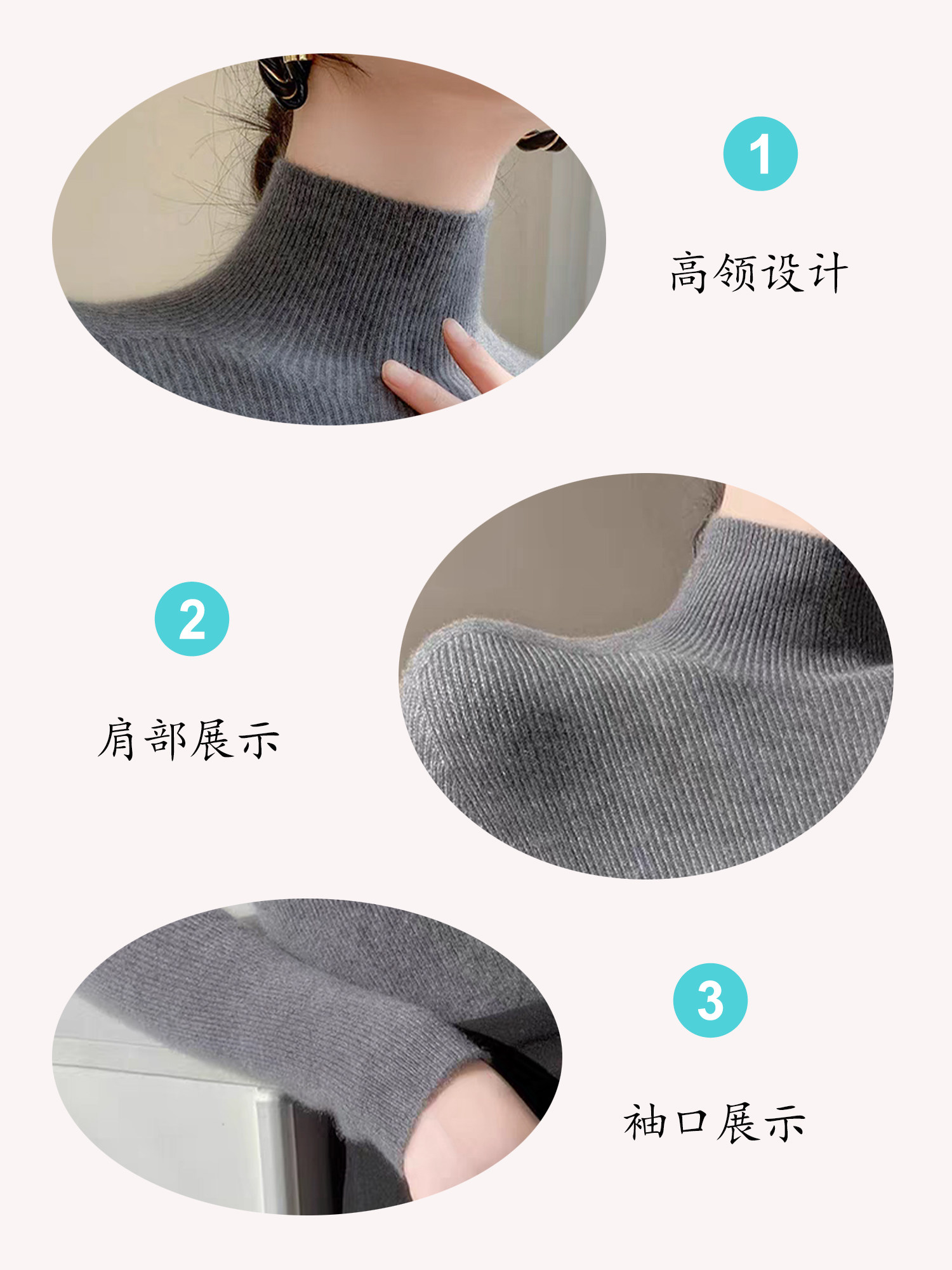 1

高领设计

2

肩部展示

3

袖口展示