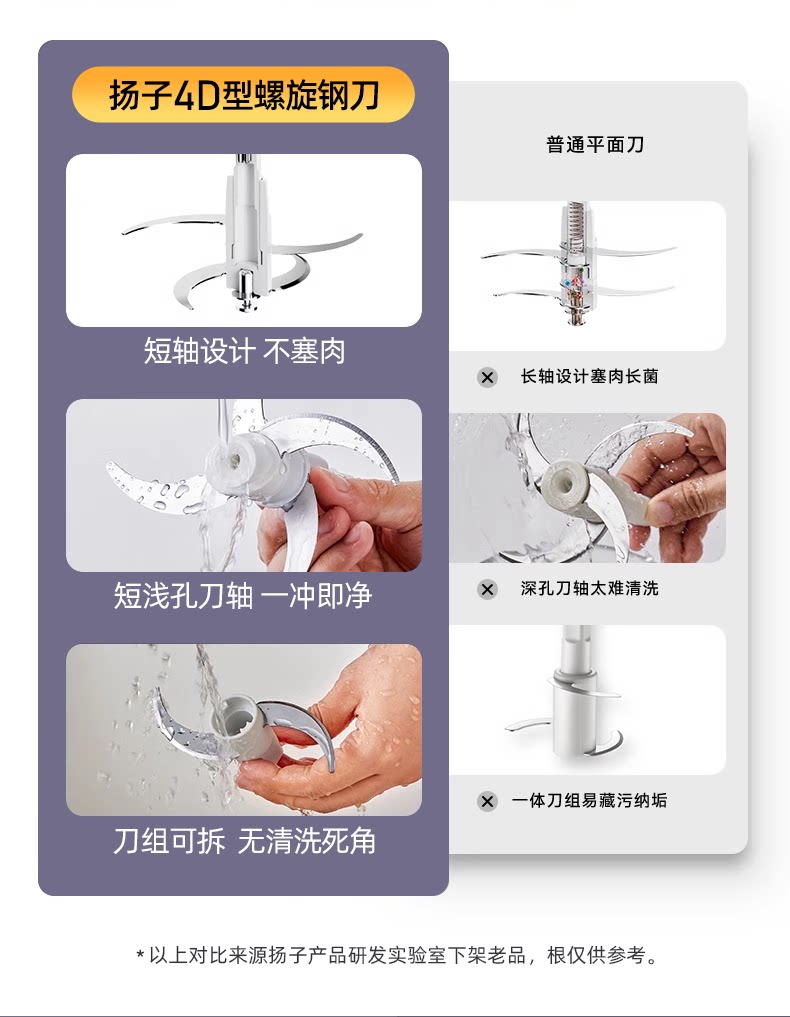 扬子4D型螺旋钢刀

短轴设计 不塞肉

短浅孔刀轴 一冲即净

刀组可拆 无清洗死角

普通平面刀

长轴设计塞肉长菌

深孔刀轴太难清洗

一体刀组易藏污纳垢

*以上对比来源扬子产品研发实验室下架老品，根仅供参考。