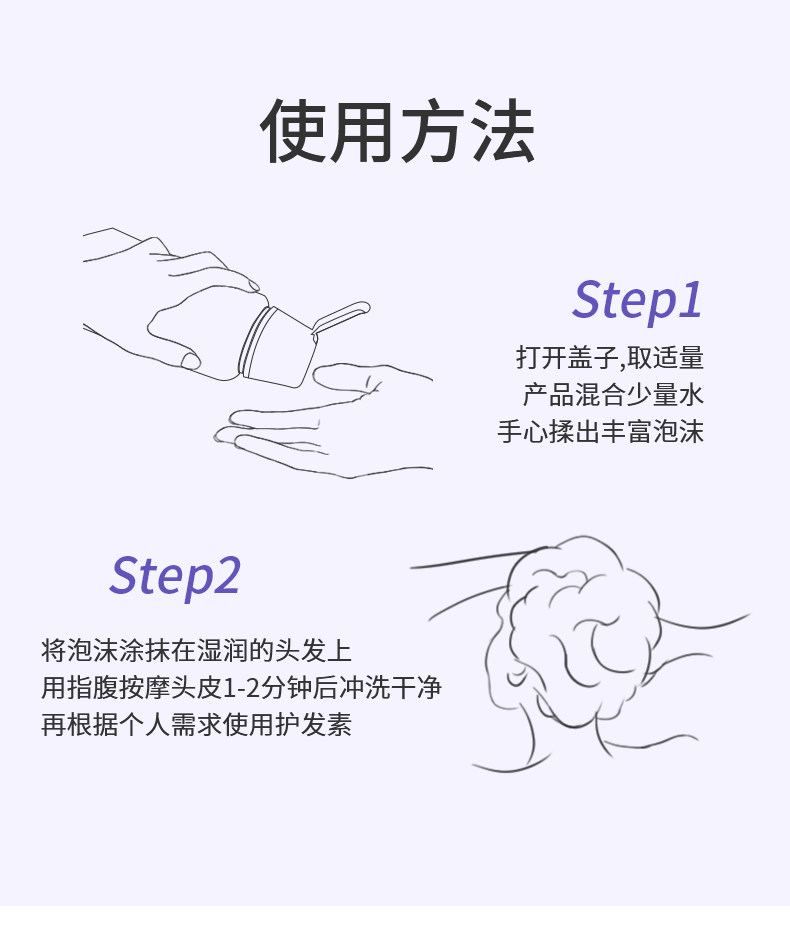 使用方法

Step1

打开盖子,取适量
产品混合少量水
手心揉出丰富泡沫

Step2

将泡沫涂抹在湿润的头发上
用指腹按摩头皮1-2分钟后冲洗干净
再根据个人需求使用护发素