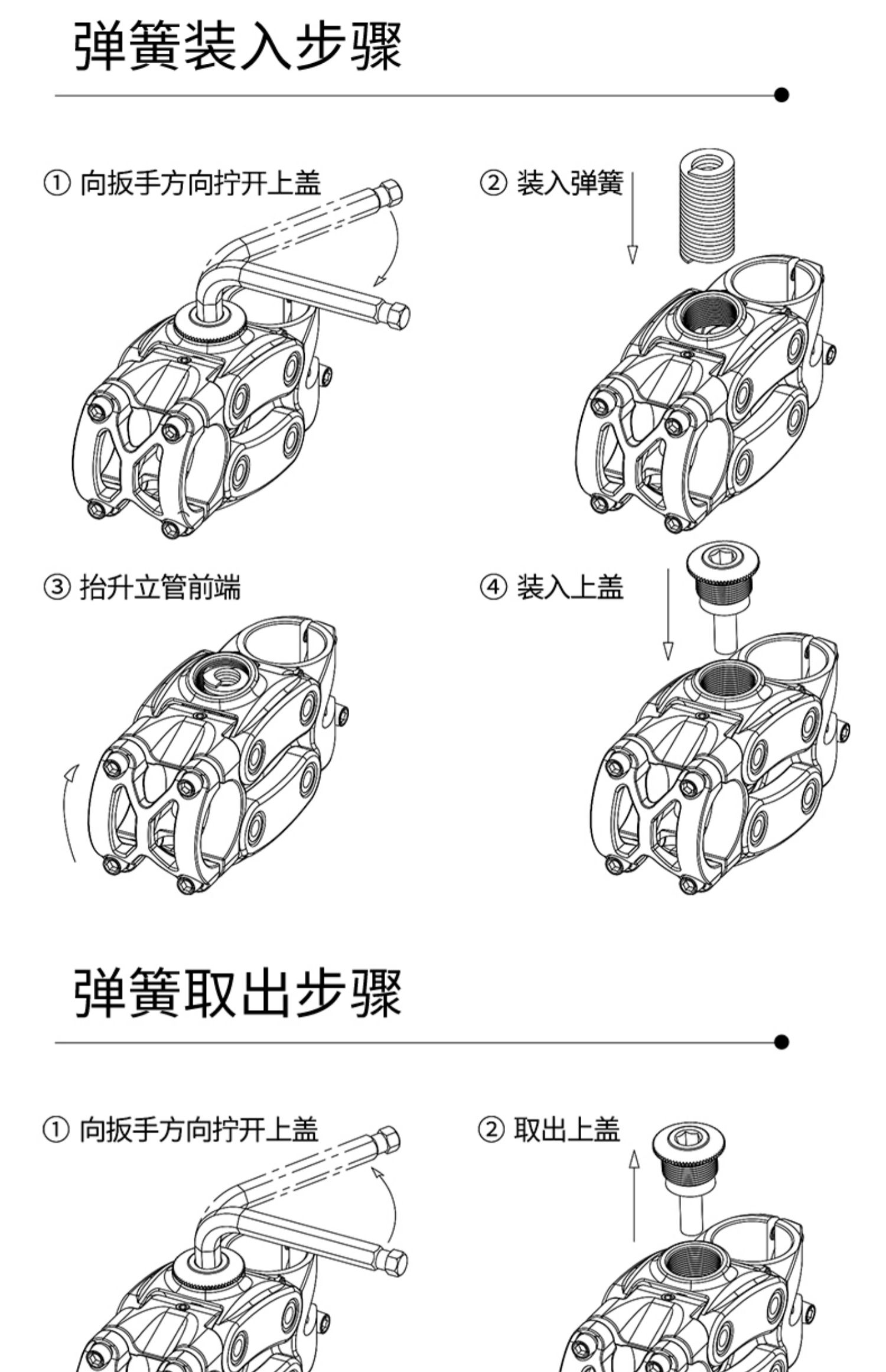 弹簧装入步骤

① 向扳手方向拧开上盖

② 装入弹簧

③ 抬升立管前端

④ 装入上盖

弹簧取出步骤

① 向扳手方向拧开上盖

② 取出上盖