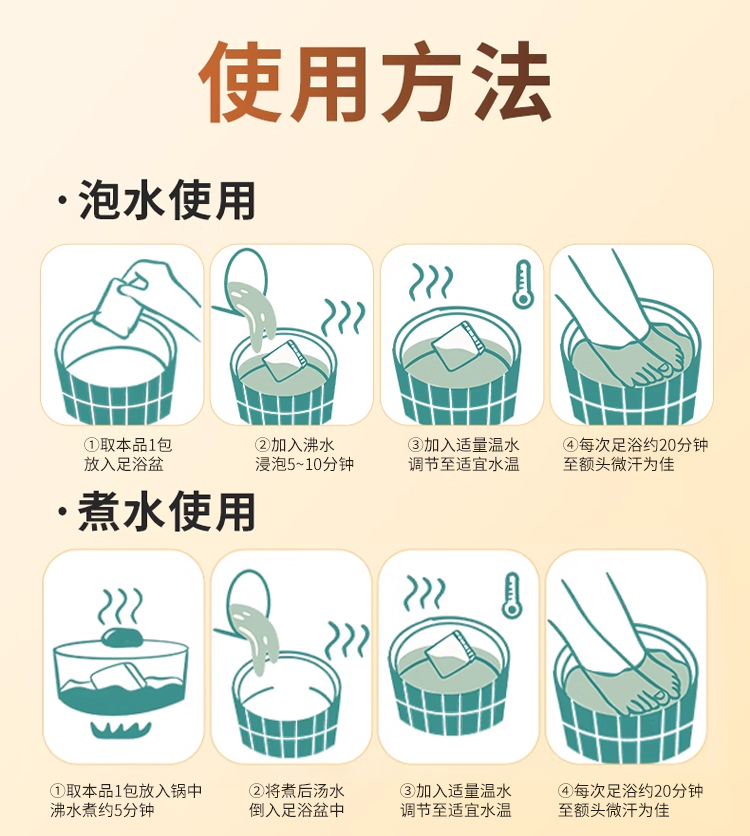 使用方法

· 泡水使用

①取本品1包
放入足浴盆

②加入沸水
浸泡5~10分钟

③加入适量温水
调节至适宜水温

④每次足浴约20分钟
至额头微汗为佳

· 煮水使用

①取本品1包放入锅中
沸水煮约5分钟

②将煮后汤水
倒入足浴盆中

③加入适量温水
调节至适宜水温

④每次足浴约20分钟
至额头微汗为佳