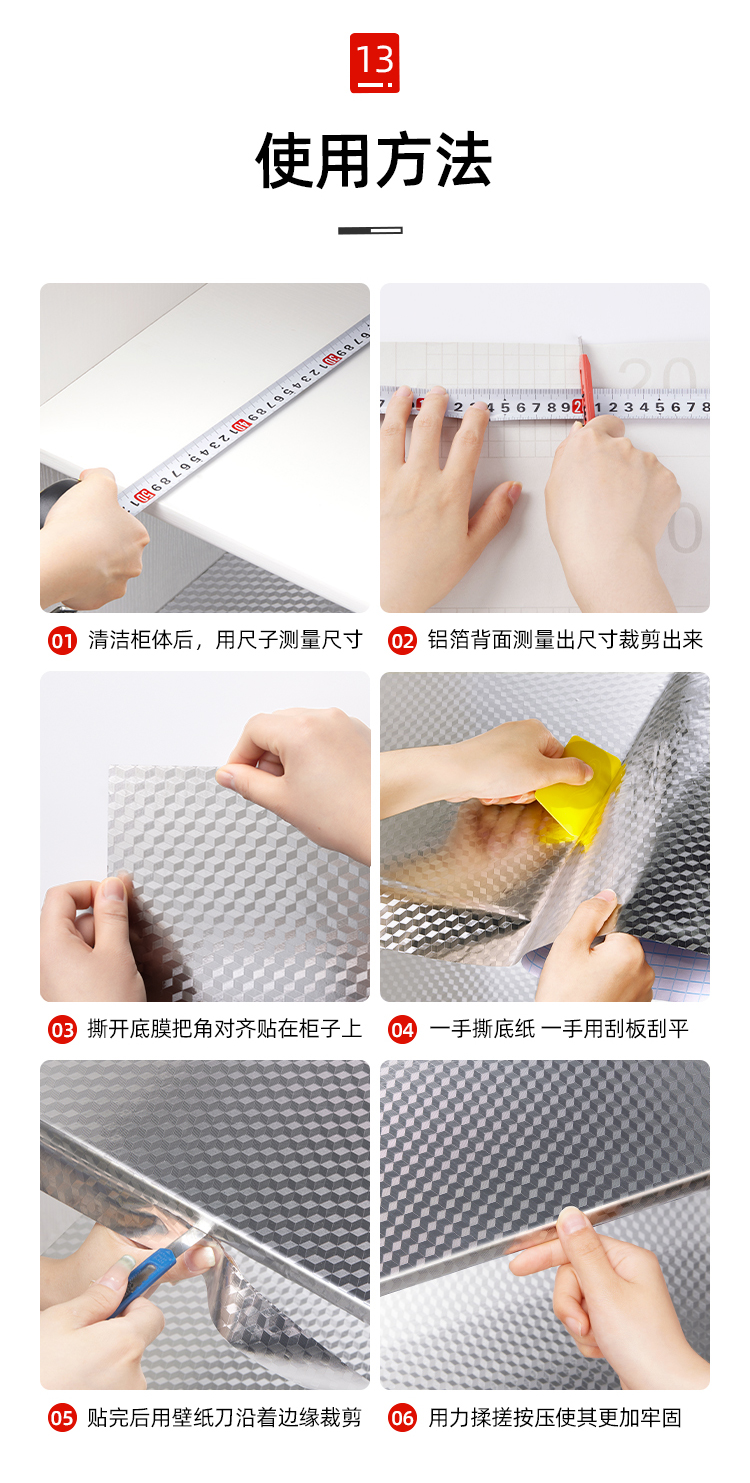 13

使用方法

01 清洁柜体后，用尺子测量尺寸

02 铝箔背面测量出尺寸裁剪出来

03 撕开底膜把角对齐贴在柜子上

04 一手撕底纸 一手用刮板刮平

05 贴完后用壁纸刀沿着边缘裁剪

06 用力揉搓按压使其更加牢固