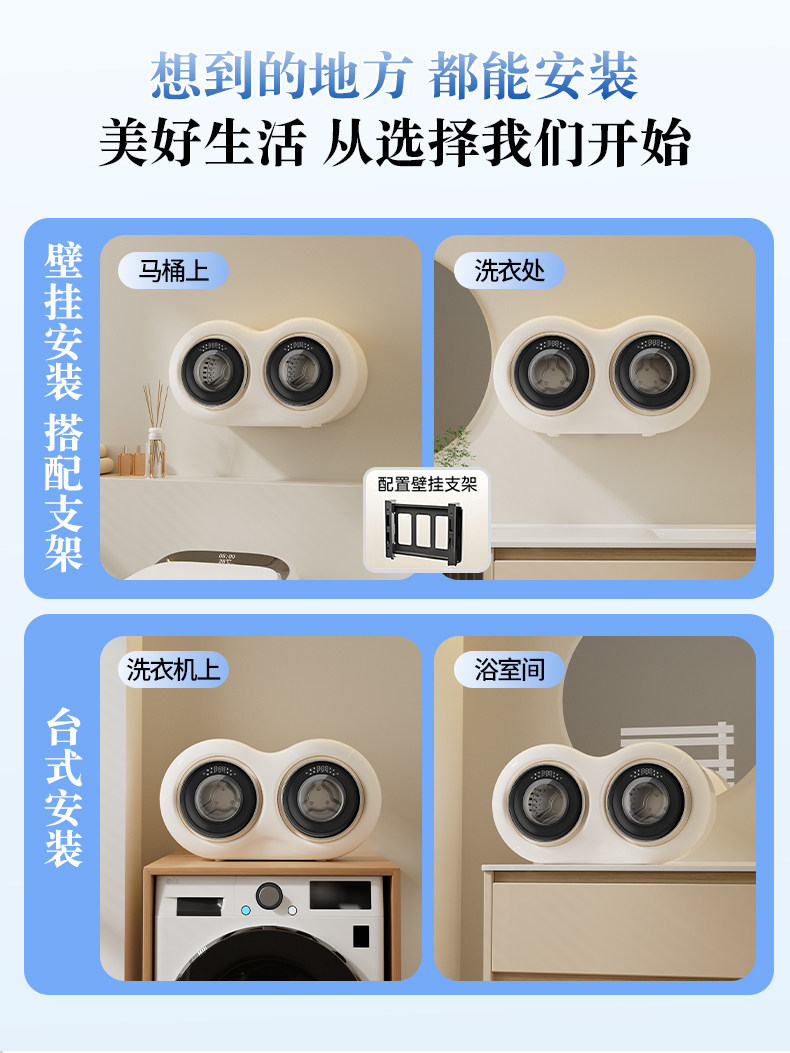 想到的地方 都能安装
美好生活 从选择我们开始

壁挂安装 搭配支架

马桶上

洗衣处

配置壁挂支架

台式安装

洗衣机上

浴室间