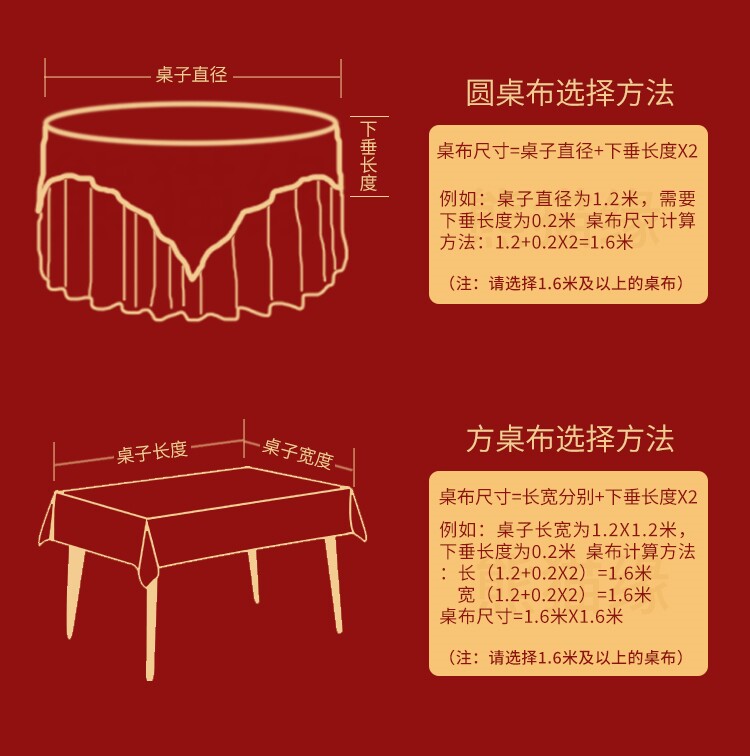 桌子直径

下垂长度

圆桌布选择方法

桌布尺寸=桌子直径+下垂长度X2

例如：桌子直径为1.2米，需要下垂长度为0.2米 桌布尺寸计算方法：1.2+0.2X2=1.6米

（注：请选择1.6米及以上的桌布）

桌子长度

桌子宽度

方桌布选择方法

桌布尺寸=长宽分别+下垂长度X2

例如：桌子长宽为1.2X1.2米，下垂长度为0.2米 桌布计算方法：长（1.2+0.2X2）=1.6米
宽（1.2+0.2X2）=1.6米
桌布尺寸=1.6米X1.6米

（注：请选择1.6米及以上的桌布）