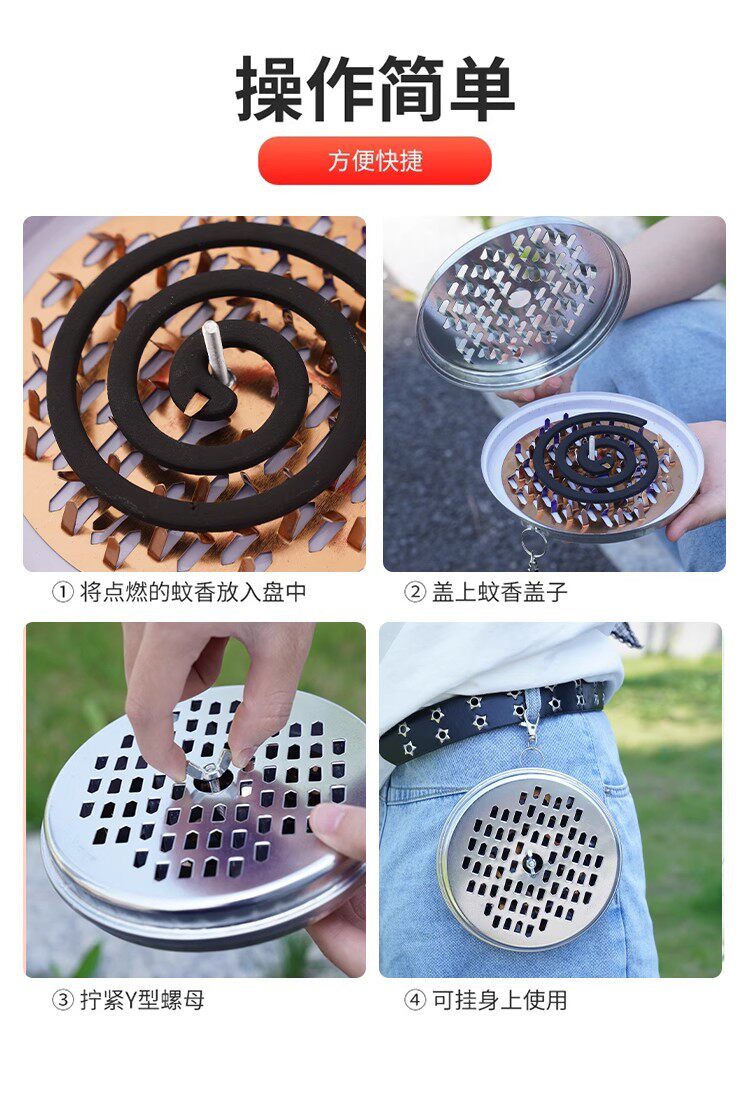 操作简单

方便快捷

① 将点燃的蚊香放入盘中

② 盖上蚊香盖子

③ 拧紧Y型螺母

④ 可挂身上使用