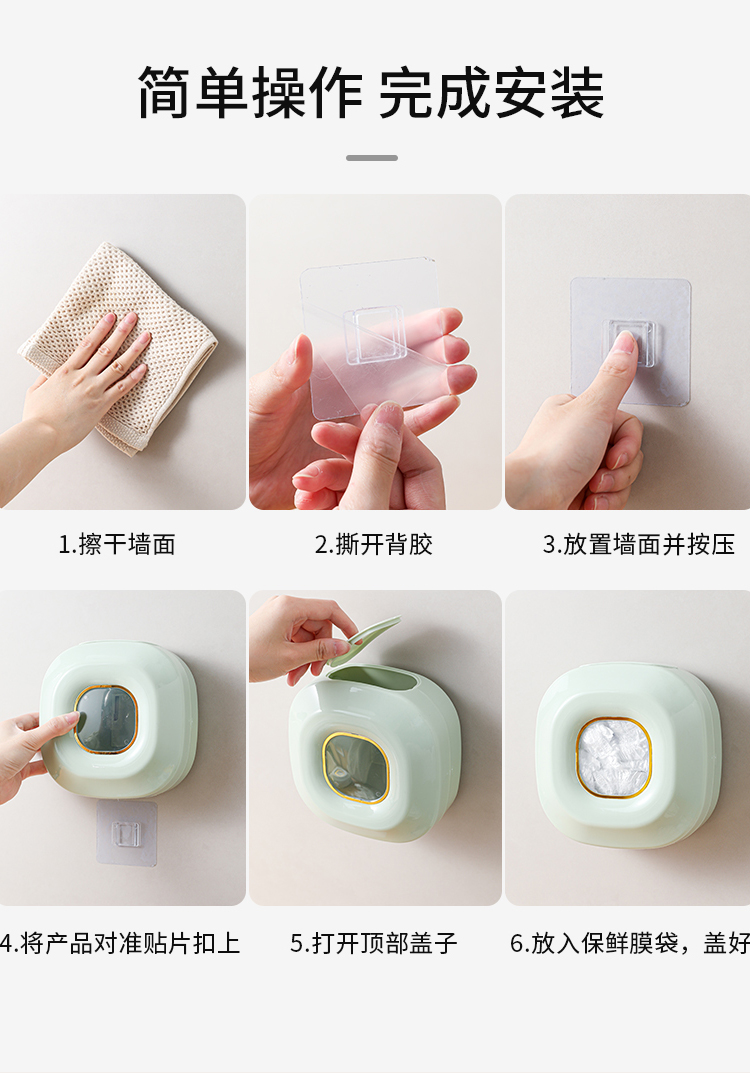 简单操作 完成安装

1.擦干墙面

2.撕开背胶

3.放置墙面并按压

4.将产品对准贴片扣上

5.打开顶部盖子

6.放入保鲜膜袋，盖好