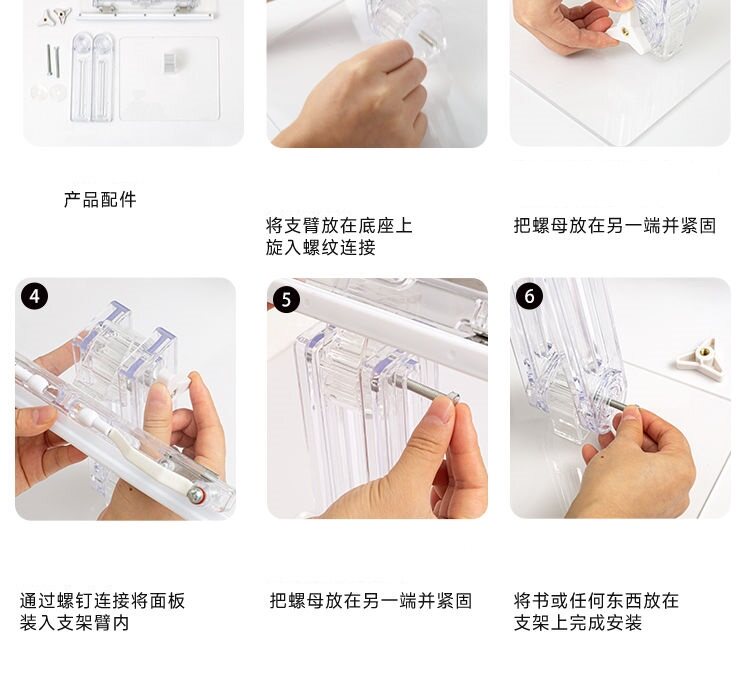 产品配件

将支臂放在底座上
旋入螺纹连接

把螺母放在另一端并紧固

4

5

6

通过螺钉连接将面板
装入支架臂内

把螺母放在另一端并紧固

将书或任何东西放在
支架上完成安装