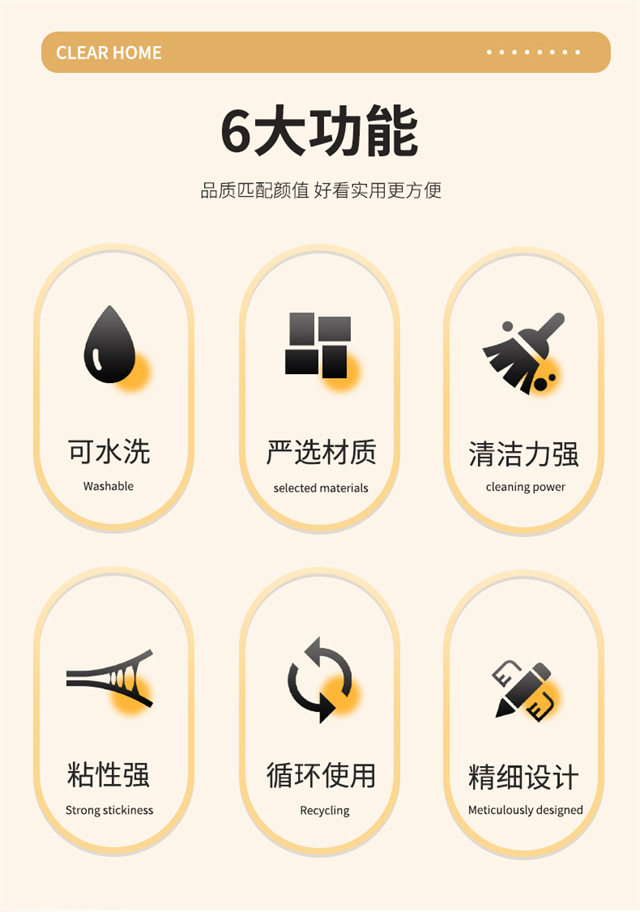 CLEAR HOME

6大功能

品质匹配颜值 好看实用更方便

可水洗
Washable

严选材质
selected materials

清洁力强
cleaning power

粘性强
Strong stickiness

循环使用
Recycling

精细设计
Meticulously designed