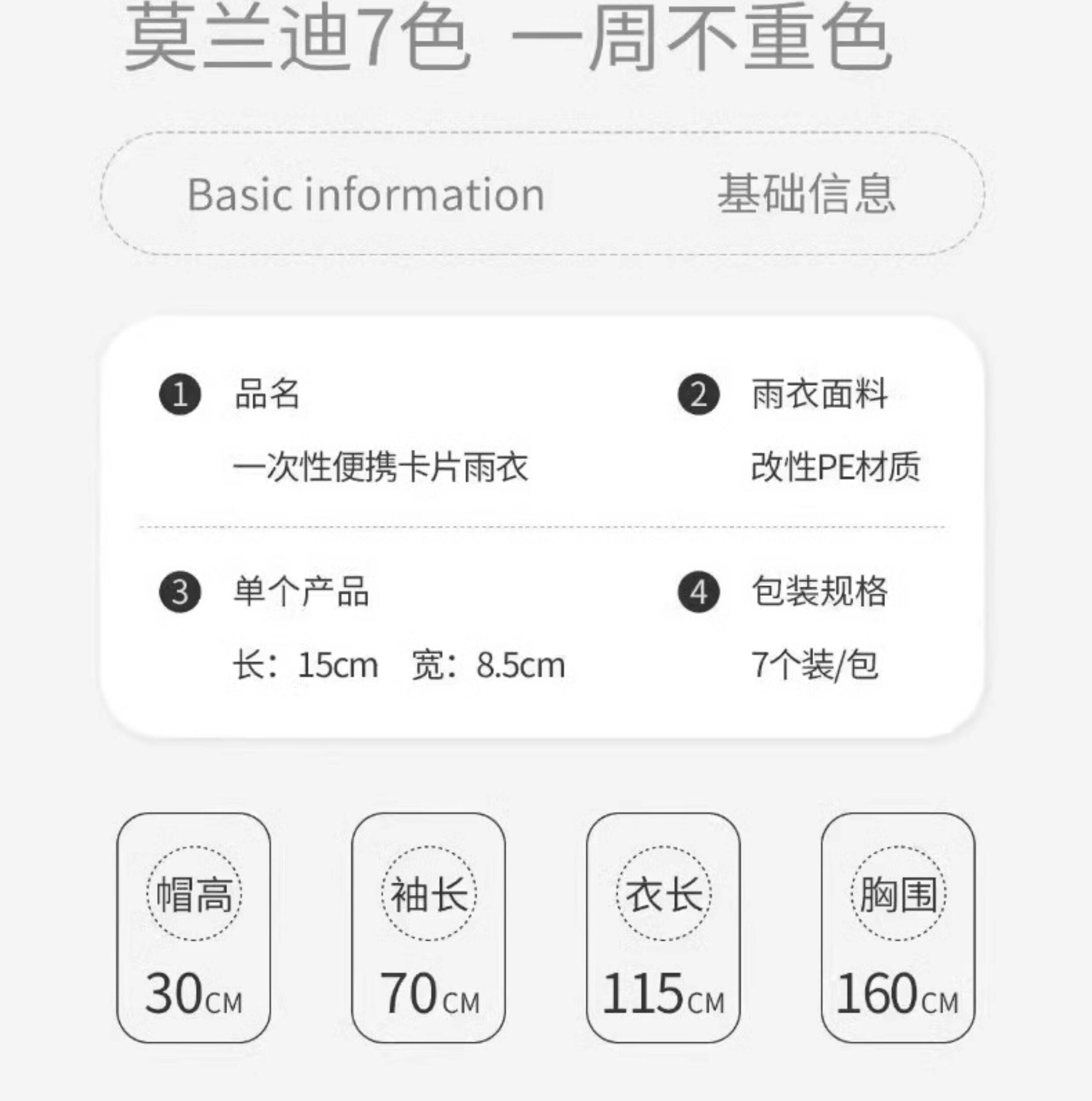 莫兰迪7色 一周不重色

Basic information 基础信息

❶ 品名
一次性便携卡片雨衣

❷ 雨衣面料
改性PE材质

❸ 单个产品
长：15cm 宽：8.5cm

❹ 包装规格
7个装/包

帽高
30CM

袖长
70CM

衣长
115CM

胸围
160CM