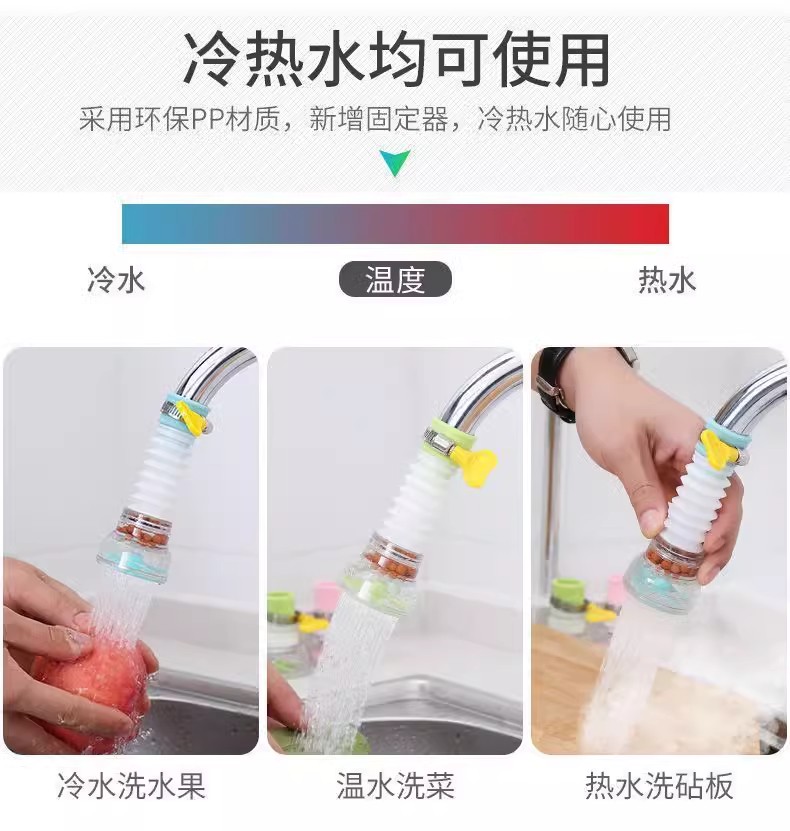 冷热水均可使用

采用环保PP材质，新增固定器，冷热水随心使用

冷水

温度

热水

冷水洗水果

温水洗菜

热水洗砧板