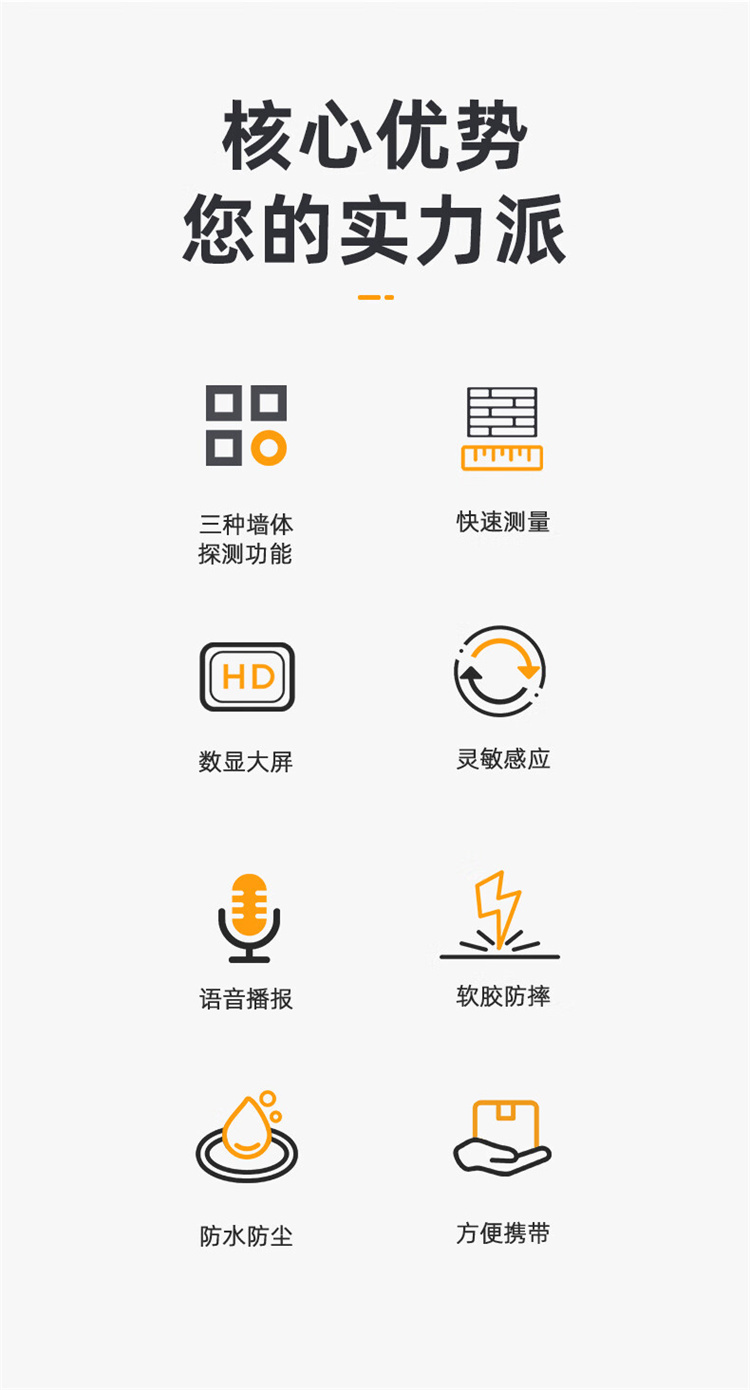 核心优势
您的实力派

三种墙体
探测功能

快速测量

HD

数显大屏

灵敏感应

语音播报

软胶防摔

防水防尘

方便携带