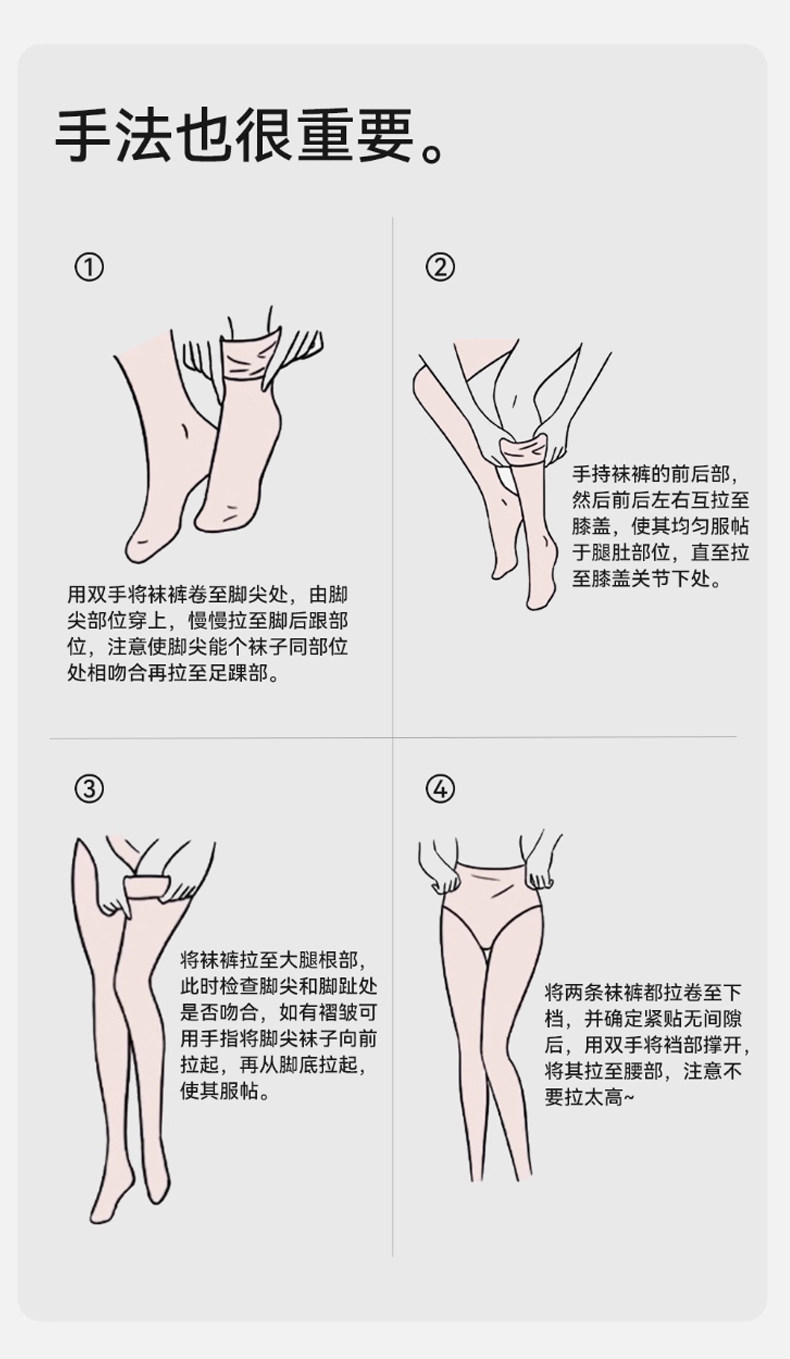 手法也很重要。

①

用双手将袜裤卷至脚尖处，由脚尖部位穿上，慢慢拉至脚后跟部位，注意使脚尖能个袜子同部位处相吻合再拉至足踝部。

②

手持袜裤的前后部，然后前后左右互拉至膝盖，使其均匀服帖于腿肚部位，直至拉至膝盖关节下处。

③

将袜裤拉至大腿根部，此时检查脚尖和脚趾处是否吻合，如有褶皱可用手指将脚尖袜子向前拉起，再从脚底拉起，使其服帖。

④

将两条袜裤都拉卷至下档，并确定紧贴无间隙后，用双手将裆部撑开，将其拉至腰部，注意不要拉太高~