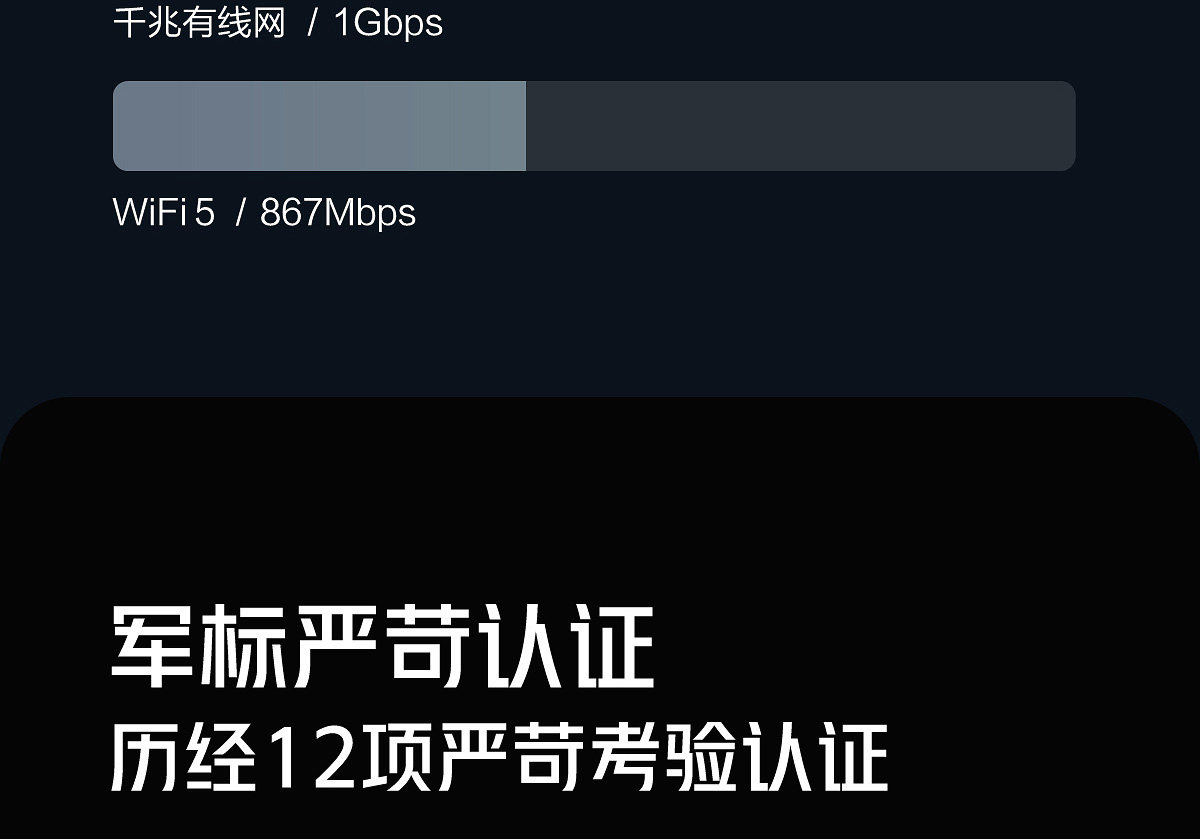 千兆有线网 / 1Gbps

WiFi 5 / 867Mbps

军标严苛认证
历经12项严苛考验认证