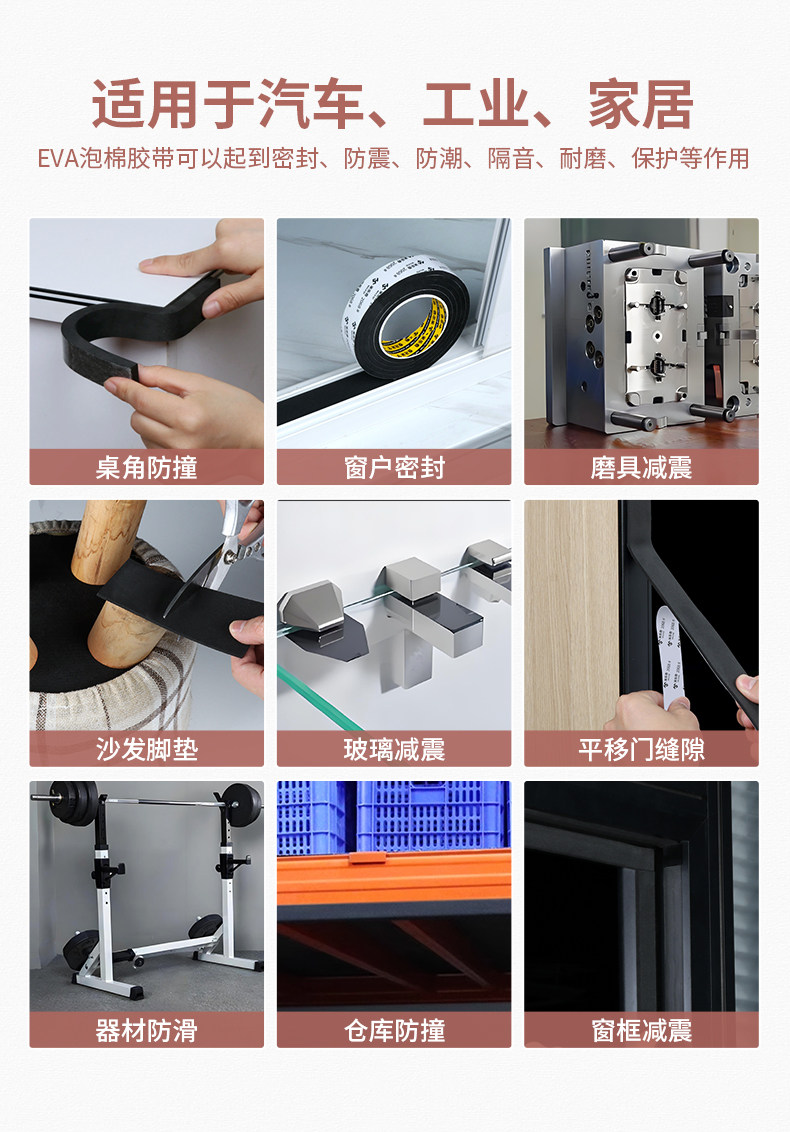 适用于汽车、工业、家居

EVA泡棉胶带可以起到密封、防震、防潮、隔音、耐磨、保护等作用

桌角防撞

窗户密封

磨具减震

沙发脚垫

玻璃减震

平移门缝隙

器材防滑

仓库防撞

窗框减震