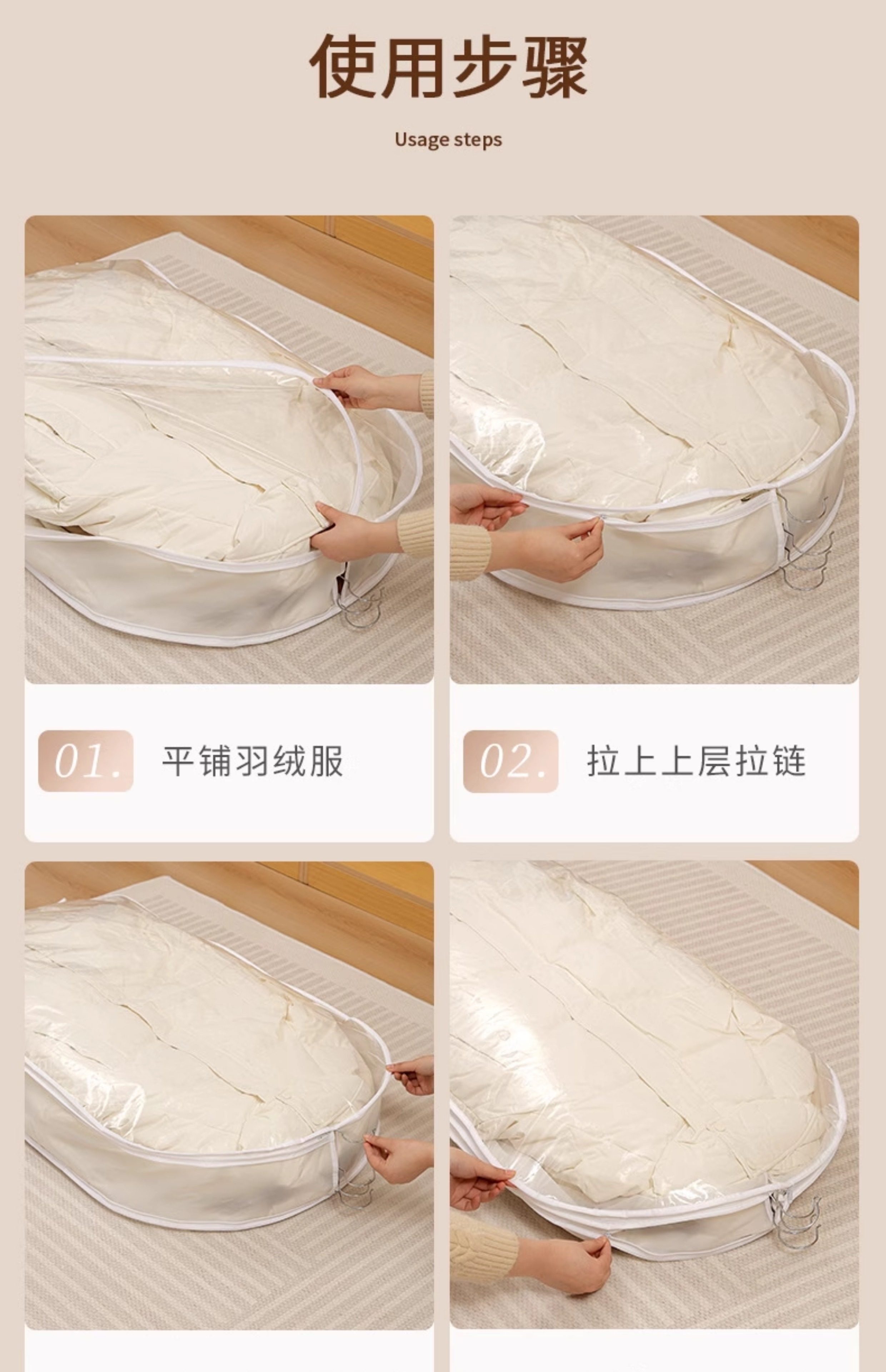 使用步骤

Usage steps

01. 平铺羽绒服

02. 拉上上层拉链