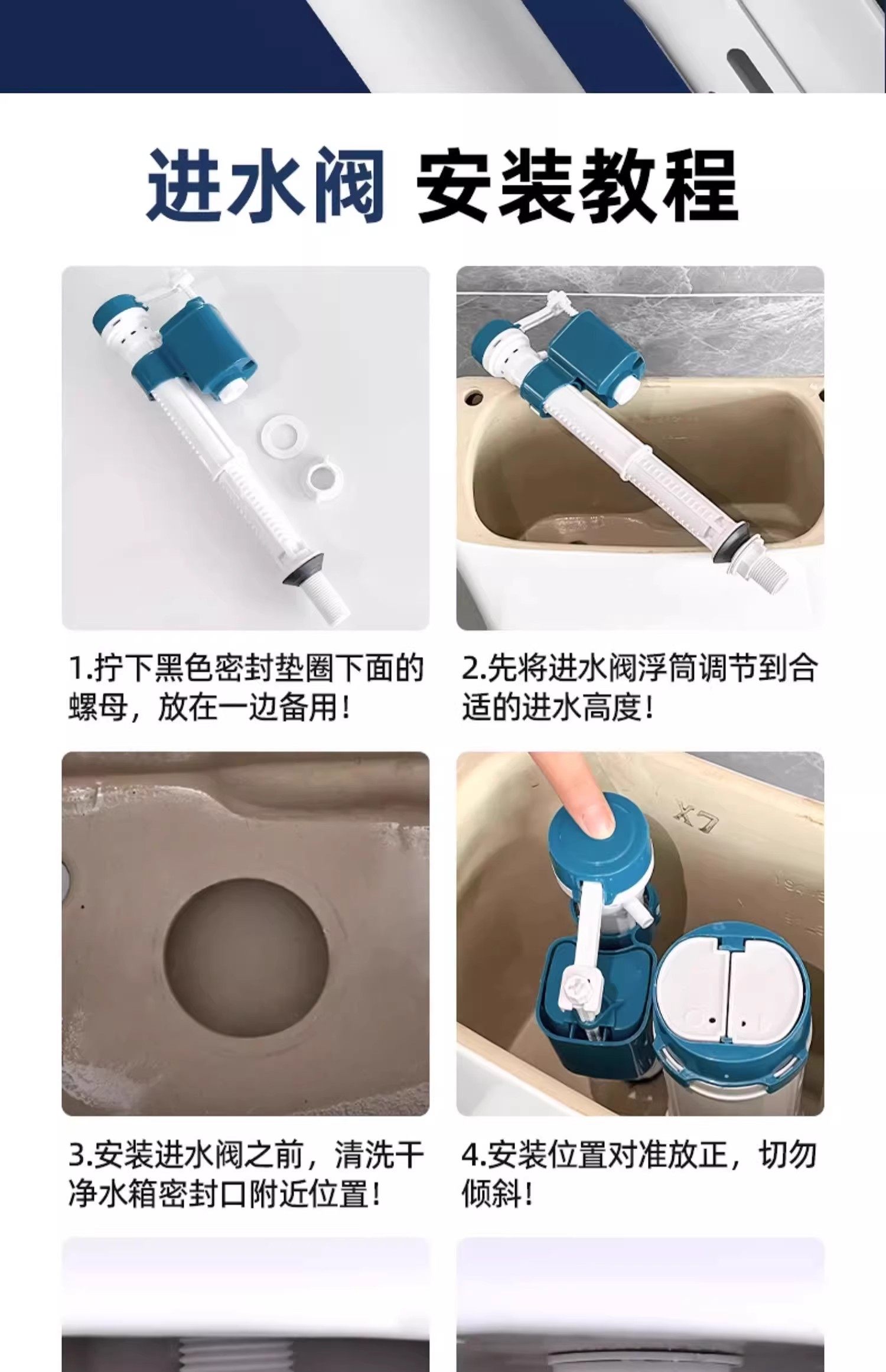 进水阀 安装教程

1.拧下黑色密封垫圈下面的螺母，放在一边备用！

2.先将进水阀浮筒调节到合适的进水高度！

3.安装进水阀之前，清洗干净水箱密封口附近位置！

4.安装位置对准放正，切勿倾斜！