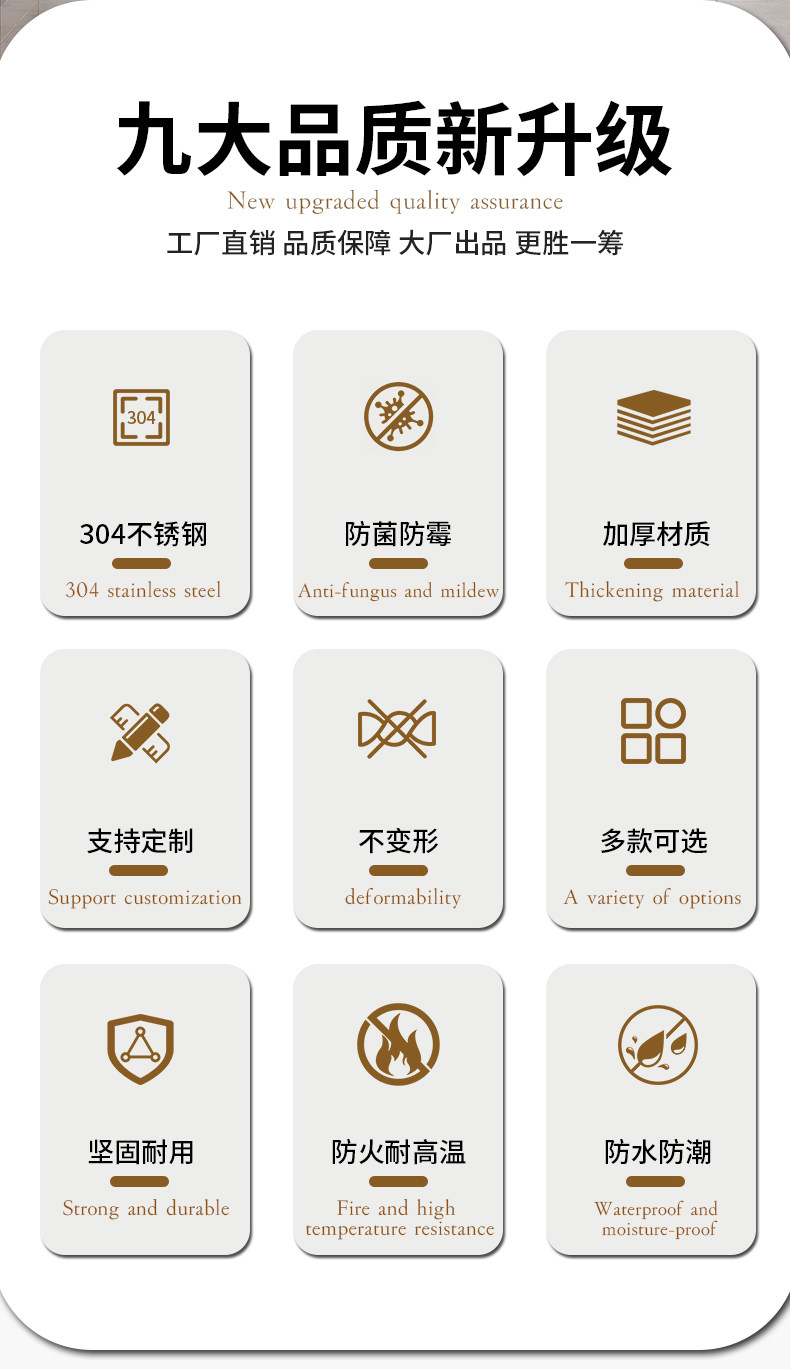 九大品质新升级

New upgraded quality assurance

工厂直销 品质保障 大厂出品 更胜一筹

304

304不锈钢

304 stainless steel

防菌防霉

Anti-fungus and mildew

加厚材质

Thickening material

支持定制

Support customization

不变形

deformability

多款可选

A variety of options

坚固耐用

Strong and durable

防火耐高温

Fire and high temperature resistance

防水防潮

Waterproof and moisture-proof