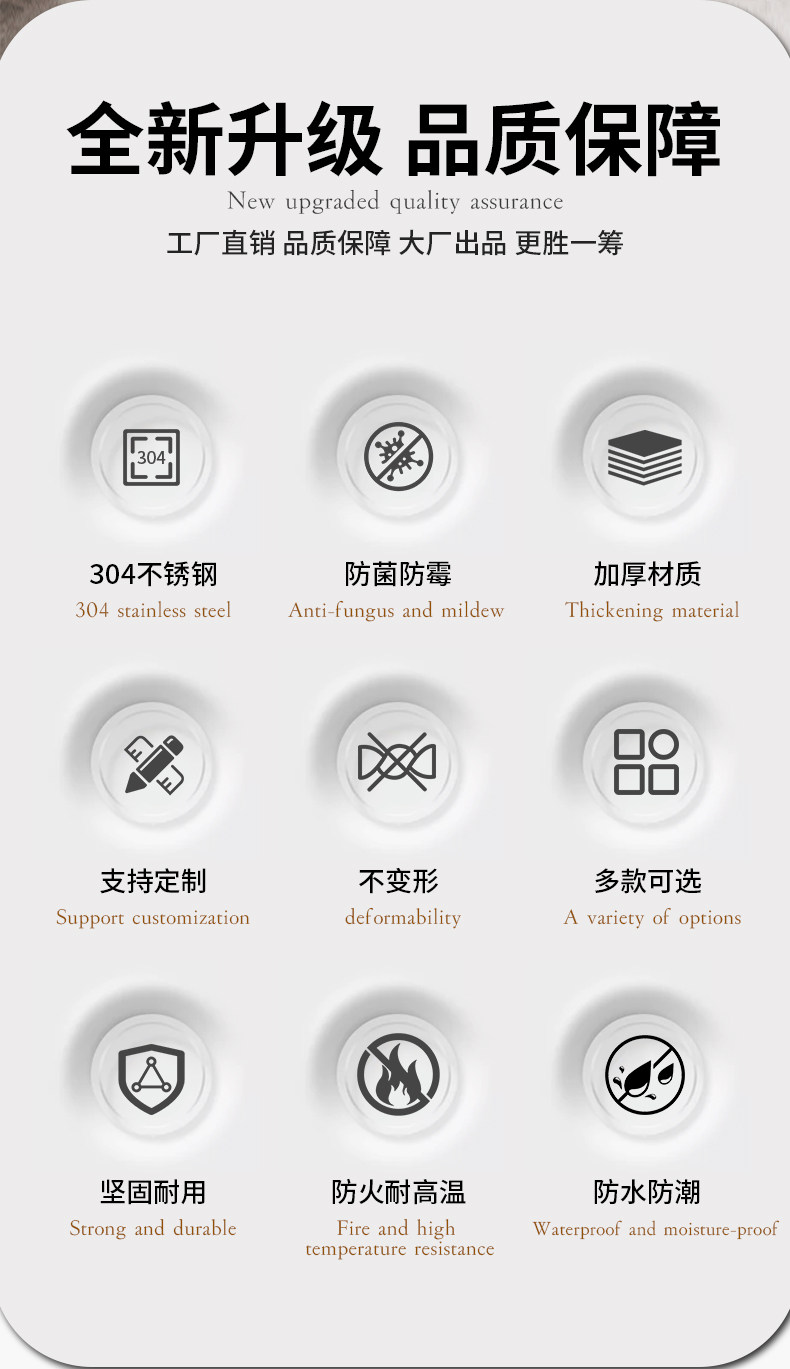 全新升级 品质保障

New upgraded quality assurance

工厂直销 品质保障 大厂出品 更胜一筹

304

304不锈钢
304 stainless steel

防菌防霉
Anti-fungus and mildew

加厚材质
Thickening material

支持定制
Support customization

不变形
deformability

多款可选
A variety of options

坚固耐用
Strong and durable

防火耐高温
Fire and high temperature resistance

防水防潮
Waterproof and moisture-proof