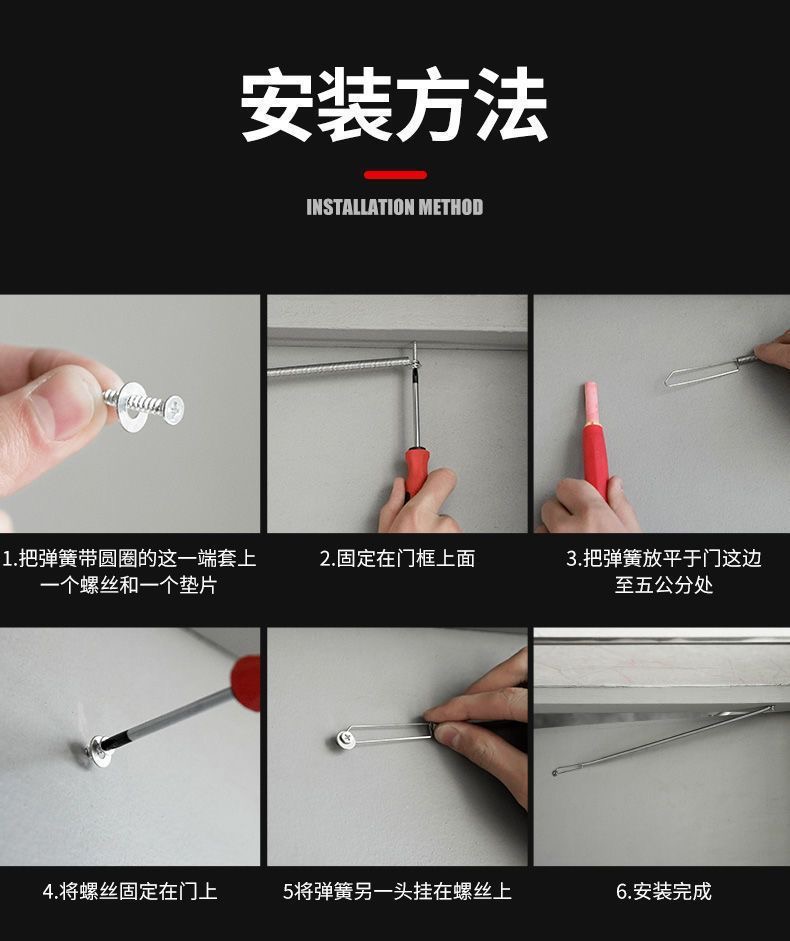 安装方法

INSTALLATION METHOD

1.把弹簧带圆圈的这一端套上一个螺丝和一个垫片

2.固定在门框上面

3.把弹簧放平于门这边至五公分处

4.将螺丝固定在门上

5将弹簧另一头挂在螺丝上

6.安装完成