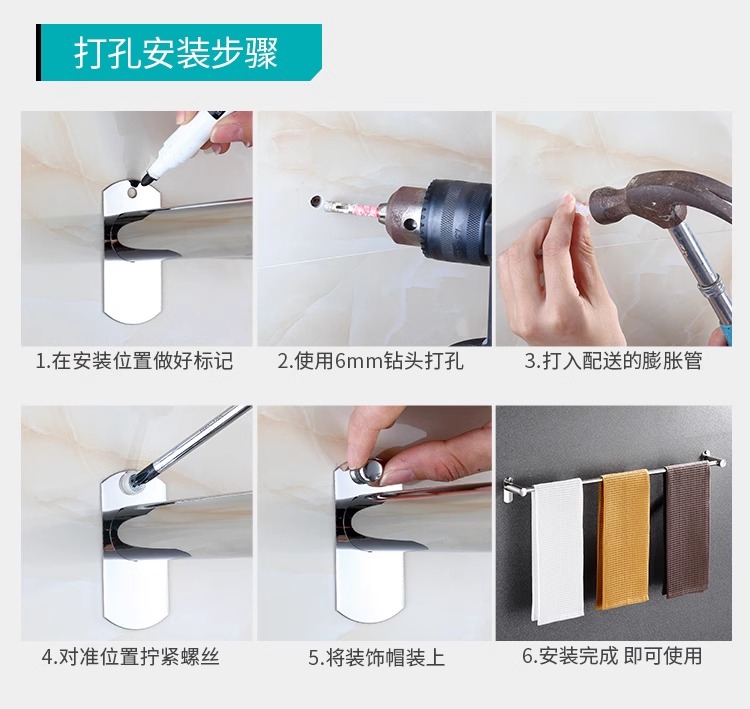 打孔安装步骤

1.在安装位置做好标记

2.使用6mm钻头打孔

3.打入配送的膨胀管

4.对准位置拧紧螺丝

5.将装饰帽装上

6.安装完成 即可使用