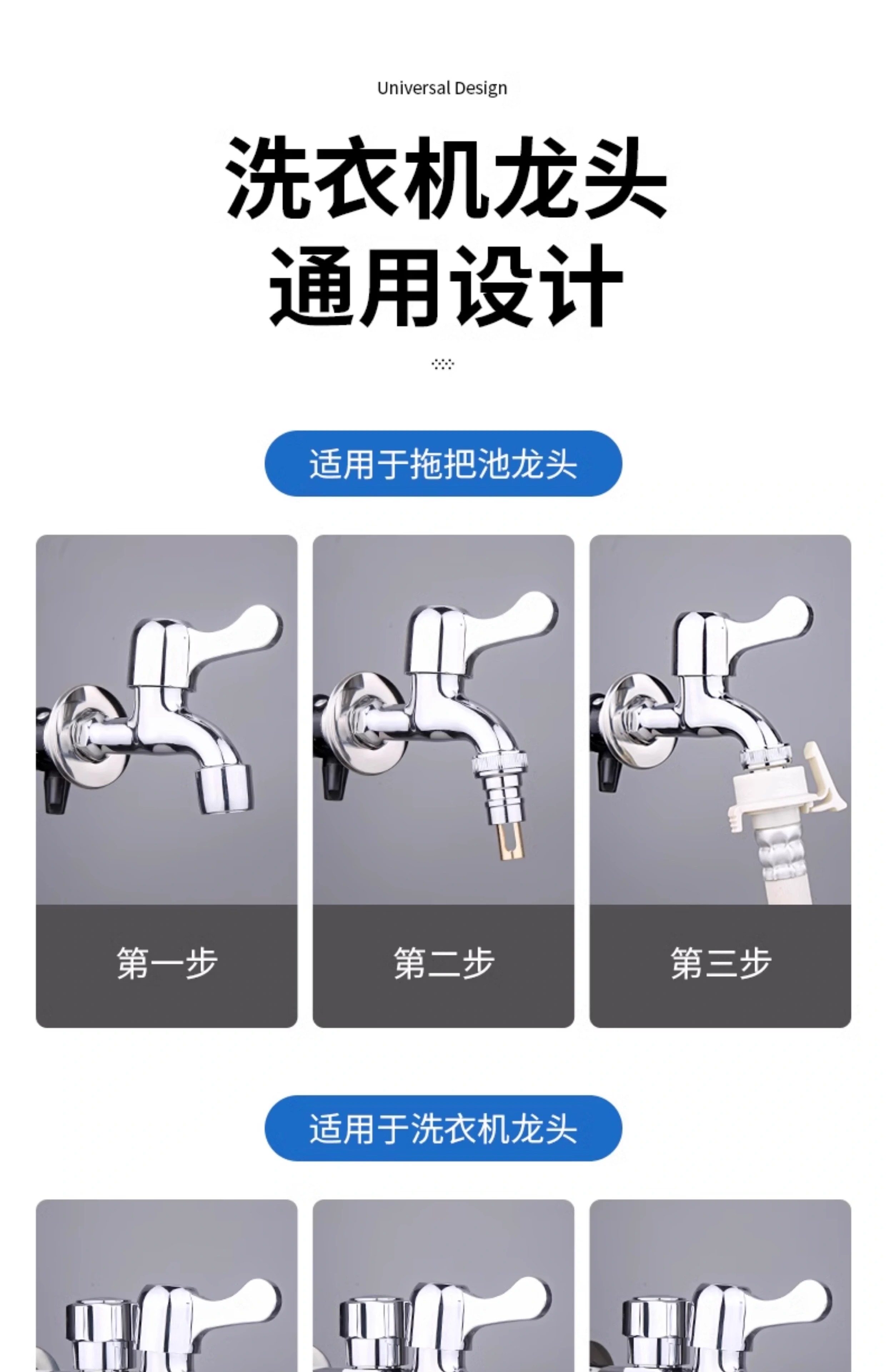 Universal Design

洗衣机龙头
通用设计

适用于拖把池龙头

第一步

第二步

第三步

适用于洗衣机龙头