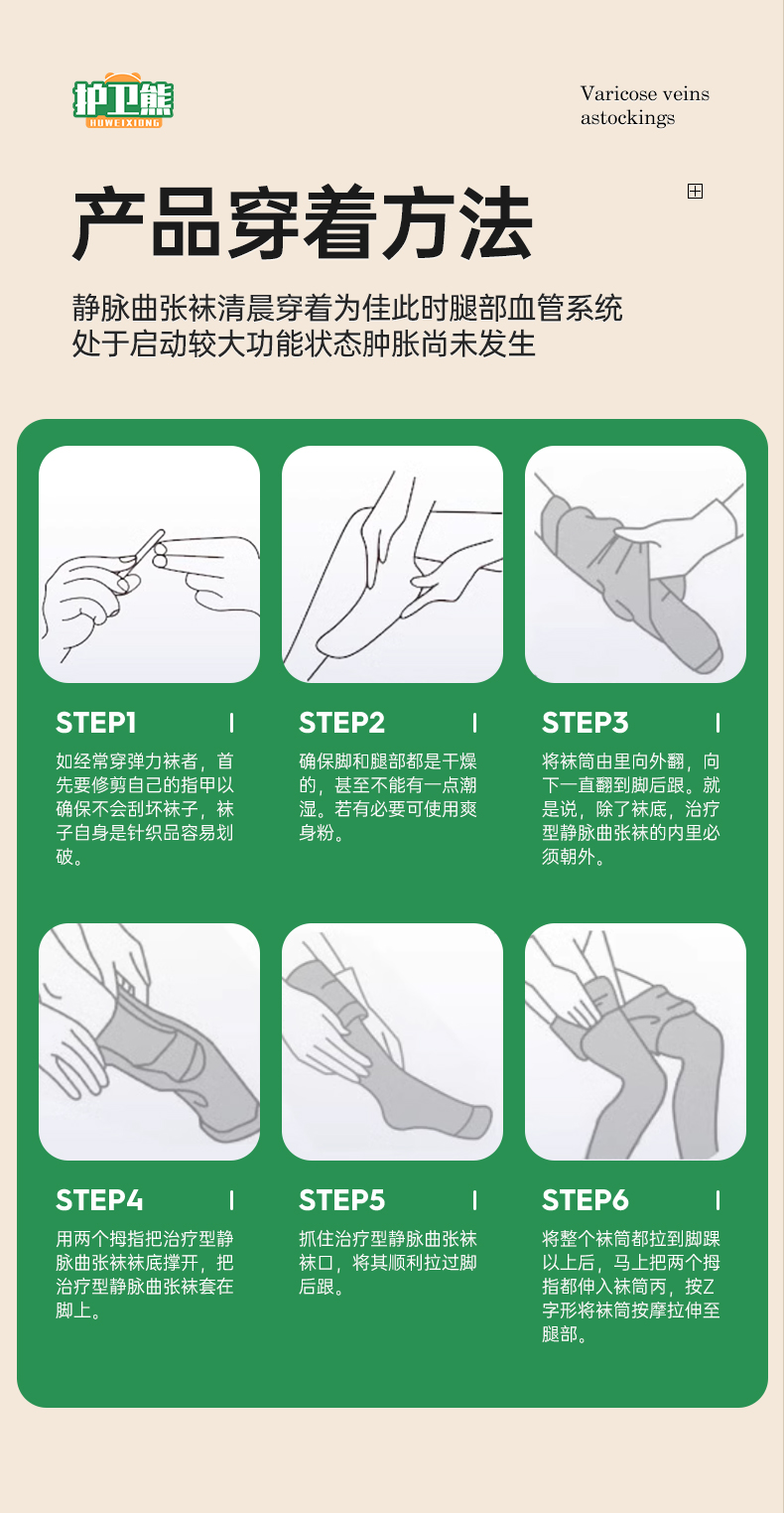 护卫熊
HUWEIXIONG

Varicose veins astockings

产品穿着方法

静脉曲张袜清晨穿着为佳此时腿部血管系统处于启动较大功能状态肿胀尚未发生

STEP1

如经常穿弹力袜者，首先要修剪自己的指甲以确保不会刮坏袜子，袜子自身是针织品容易划破。

STEP2

确保脚和腿部都是干燥的，甚至不能有一点潮湿。若有必要可使用爽身粉。

STEP3

将袜筒由里向外翻，向下一直翻到脚后跟。就是说，除了袜底，治疗型静脉曲张袜的内里必须朝外。

STEP4

用两个拇指把治疗型静脉曲张袜袜底撑开，把治疗型静脉曲张袜套在脚上。

STEP5

抓住治疗型静脉曲张袜袜口，将其顺利拉过脚后跟。

STEP6

将整个袜筒都拉到脚踝以上后，马上把两个拇指都伸入袜筒丙，按Z字形将袜筒按摩拉伸至腿部。