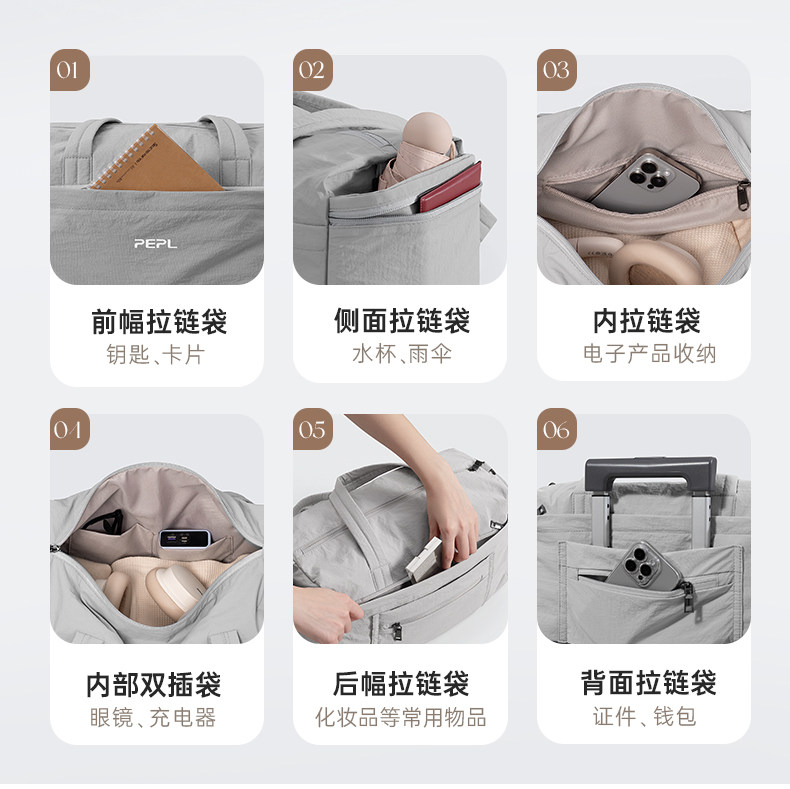 01

PEPL

前幅拉链袋
钥匙、卡片

02

侧面拉链袋
水杯、雨伞

03

内拉链袋
电子产品收纳

04

内部双插袋
眼镜、充电器

05

后幅拉链袋
化妆品等常用物品

06

背面拉链袋
证件、钱包