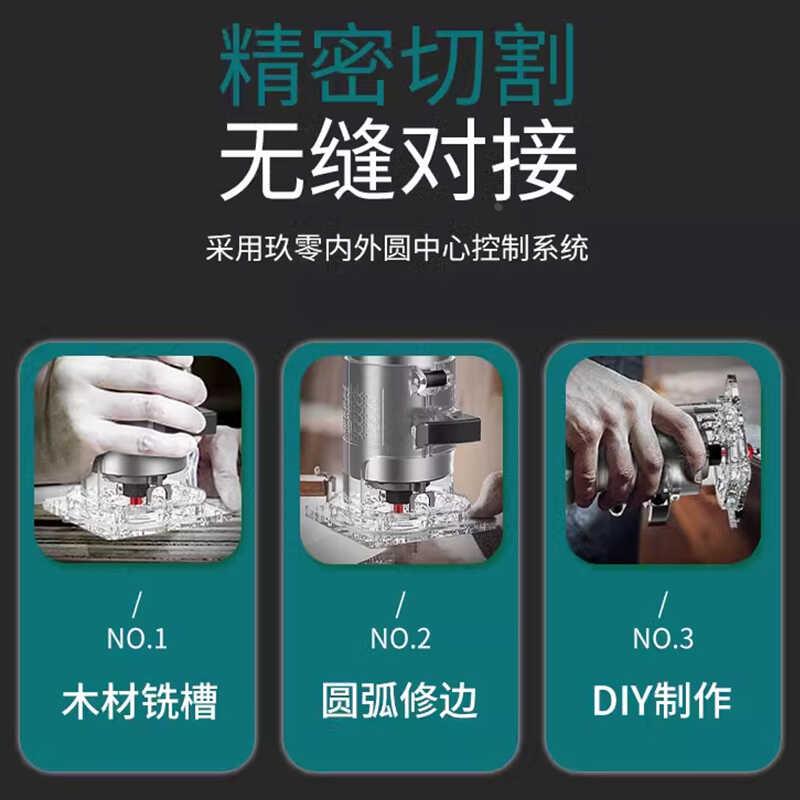 精密切割
无缝对接

采用玖零内外圆中心控制系统

/
NO.1
木材铣槽

/
NO.2
圆弧修边

/
NO.3
DIY制作