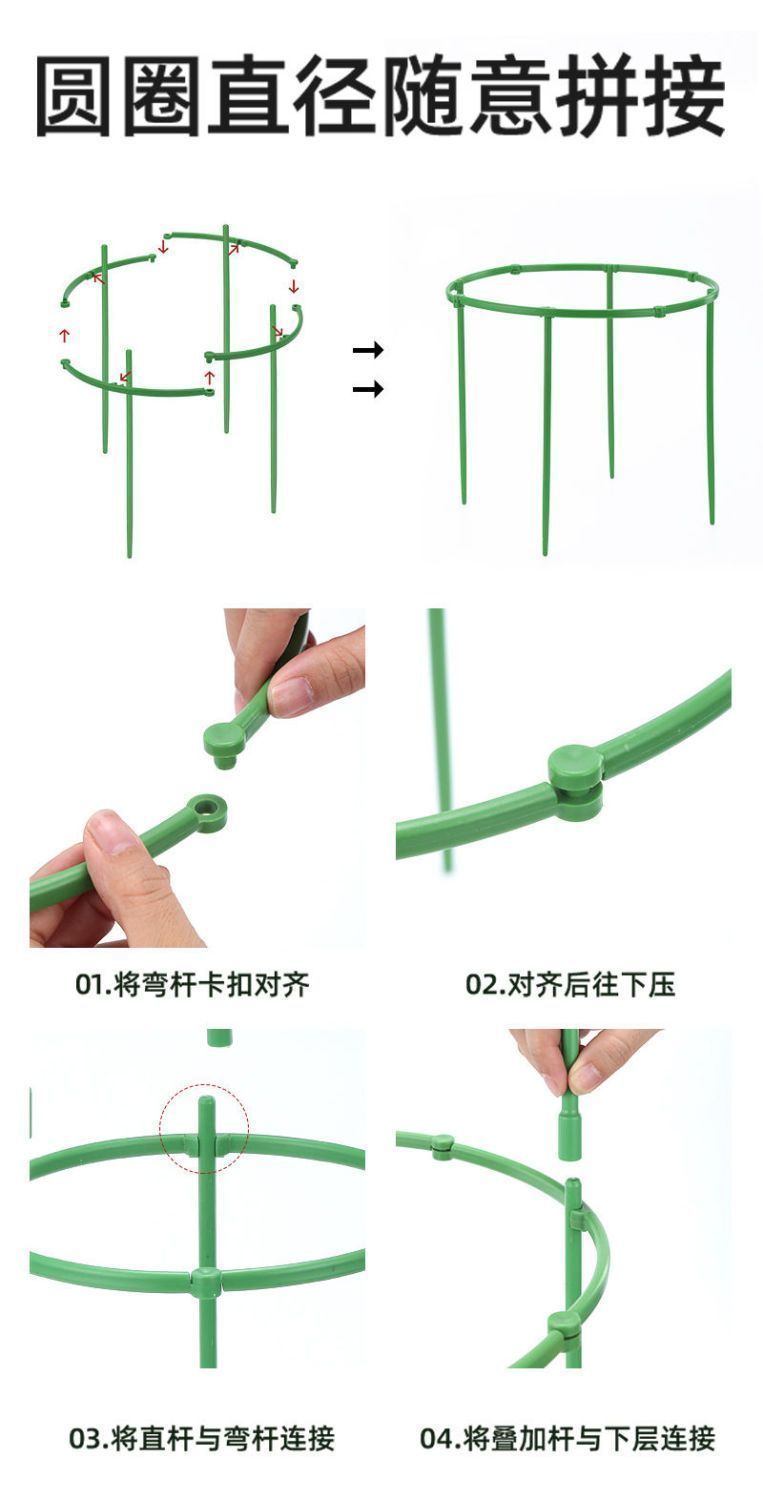 圆圈直径随意拼接

01.将弯杆卡扣对齐

02.对齐后往下压

03.将直杆与弯杆连接

04.将叠加杆与下层连接